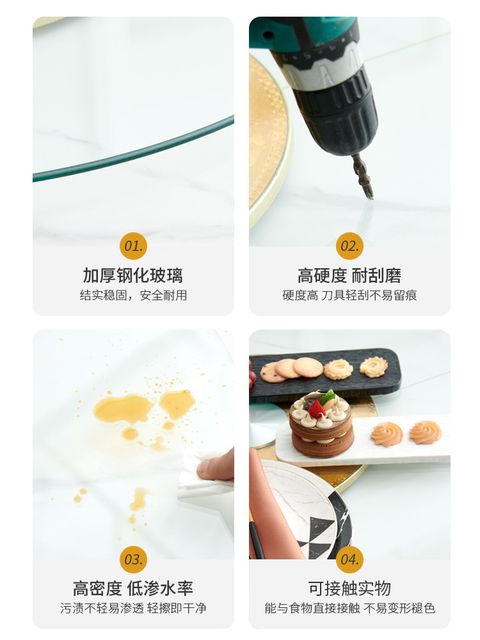 01.

加厚钢化玻璃

结实稳固，安全耐用

02.

高硬度 耐刮磨

硬度高 刀具轻刮不易留痕

03.

高密度 低渗水率

污渍不轻易渗透 轻擦即干净

04.

可接触实物

能与食物直接接触 不易变形褪色