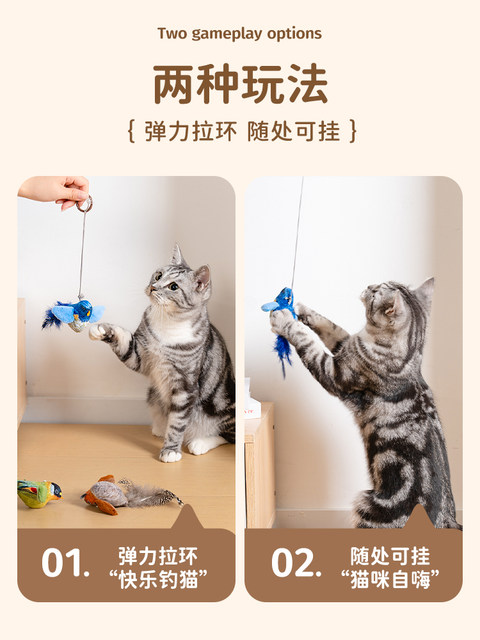 Two gameplay options

两种玩法

{ 弹力拉环 随处可挂 }

01. 弹力拉环
“快乐钓猫”

02. 随处可挂
“猫咪自嗨”