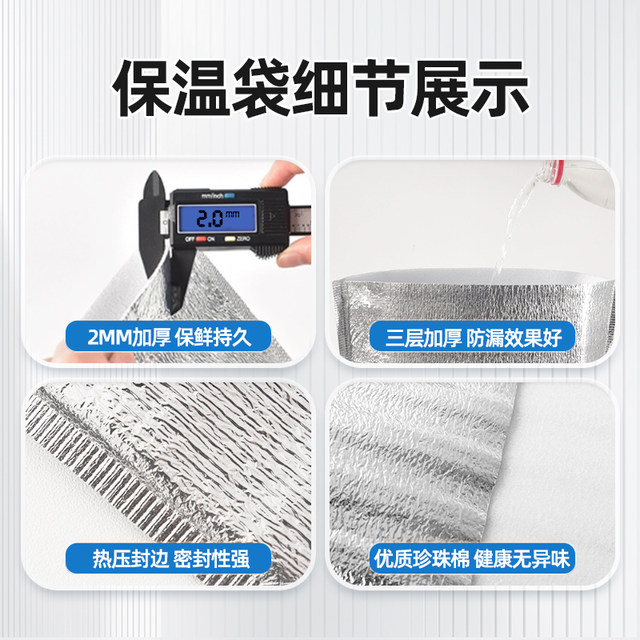 保温袋细节展示

mm/inch
2.0 mm
OFF ON ZERO

2MM加厚 保鲜持久

三层加厚 防漏效果好

热压封边 密封性强

优质珍珠棉 健康无异味