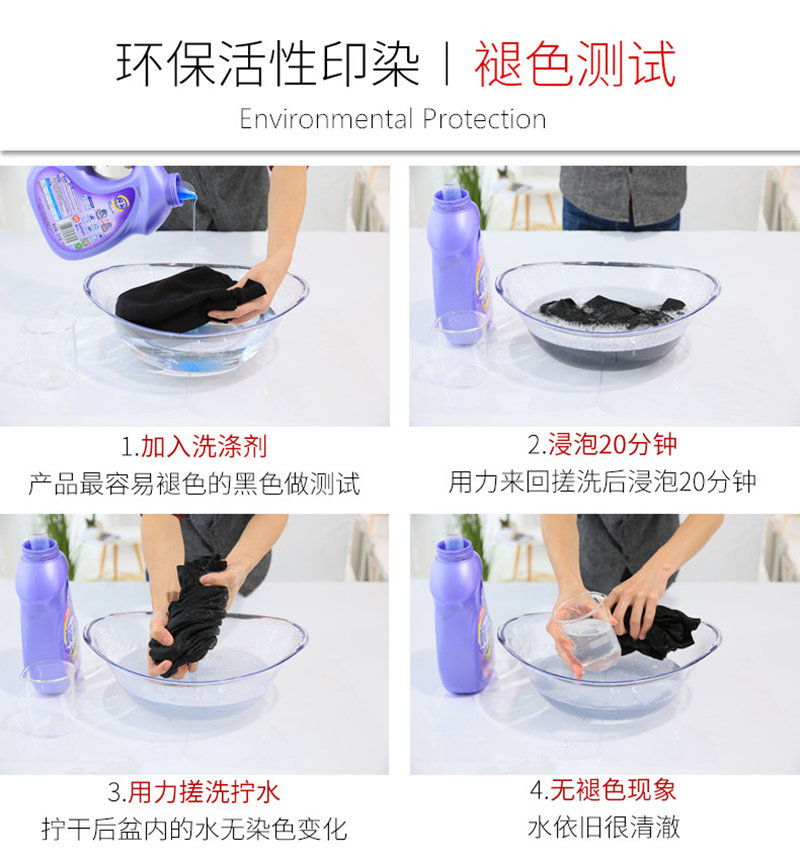 环保活性印染 | 褪色测试

Environmental Protection

1.加入洗涤剂
产品最容易褪色的黑色做测试

2.浸泡20分钟
用力来回搓洗后浸泡20分钟

3.用力搓洗拧水
拧干后盆内的水无染色变化

4.无褪色现象
水依旧很清澈