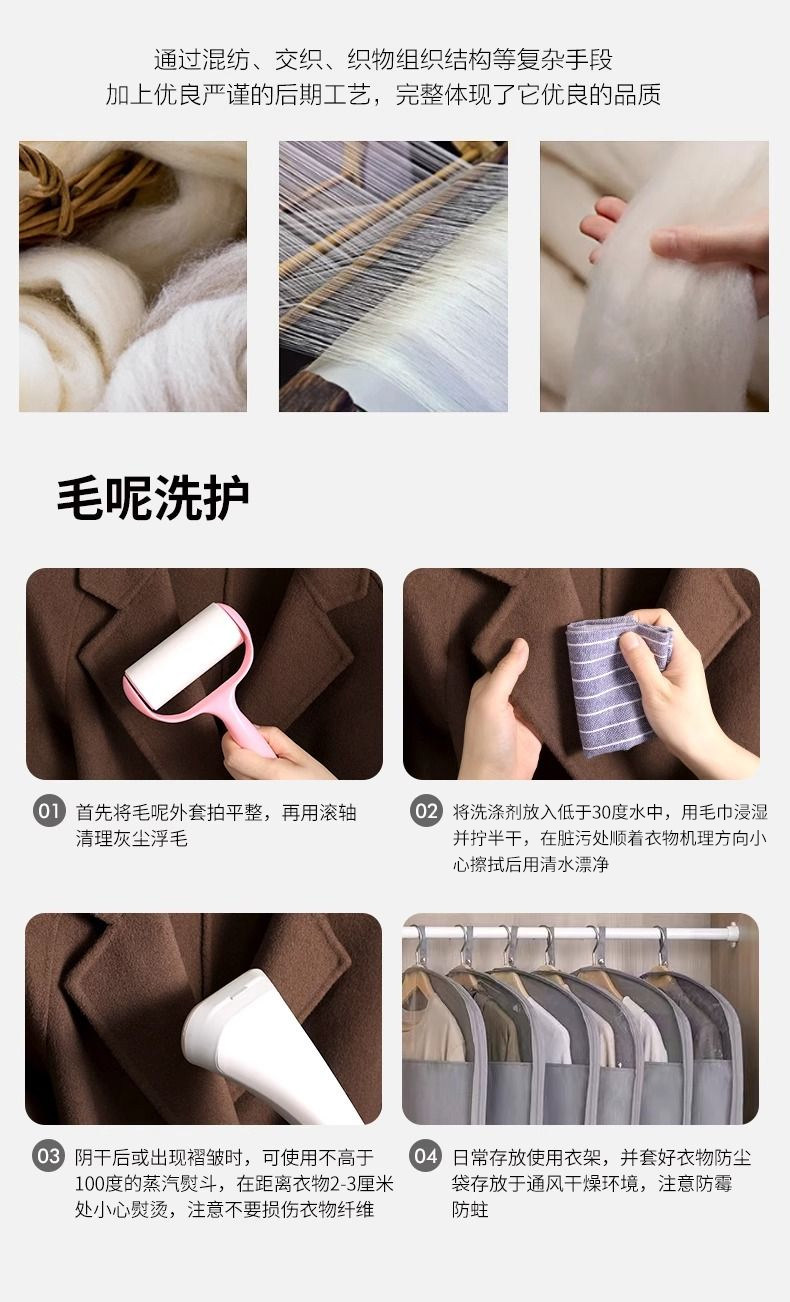 通过混纺、交织、织物组织结构等复杂手段
加上优良严谨的后期工艺，完整体现了它优良的品质

毛呢洗护

01 首先将毛呢外套拍平整，再用滚轴清理灰尘浮毛

02 将洗涤剂放入低于30度水中，用毛巾浸湿并拧半干，在脏污处顺着衣物机理方向小心擦拭后用清水漂净

03 阴干后或出现褶皱时，可使用不高于100度的蒸汽熨斗，在距离衣物2-3厘米处小心熨烫，注意不要损伤衣物纤维

04 日常存放使用衣架，并套好衣物防尘袋存放于通风干燥环境，注意防霉防蛀