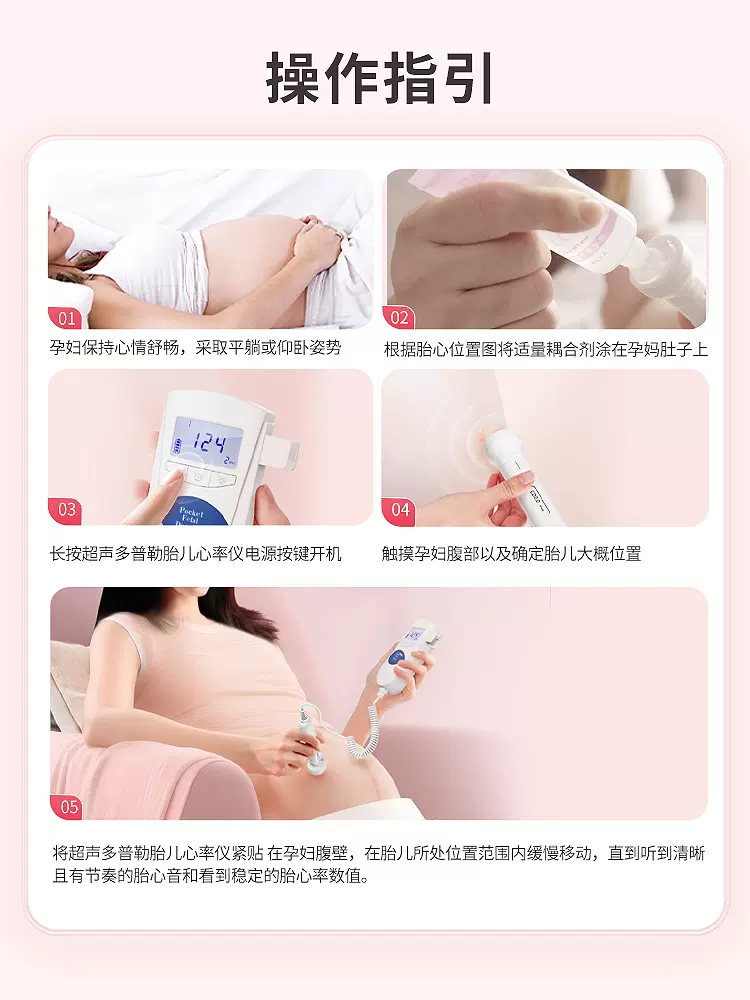 操作指引

01
孕妇保持心情舒畅，采取平躺或仰卧姿势

02
根据胎心位置图将适量耦合剂涂在孕妈肚子上

124

Pocket
Fetal

03
长按超声多普勒胎儿心率仪电源按键开机

04
触摸孕妇腹部以及确定胎儿大概位置

05
将超声多普勒胎儿心率仪紧贴 在孕妇腹壁，在胎儿所处位置范围内缓慢移动，直到听到清晰且有节奏的胎心音和看到稳定的胎心率数值。