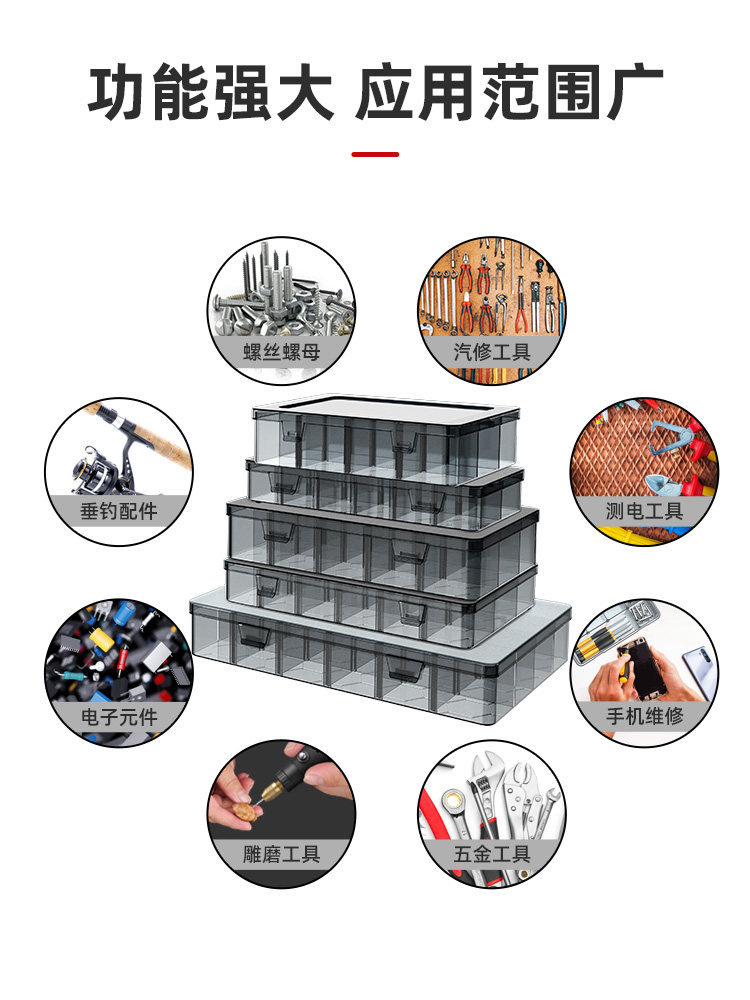 功能强大 应用范围广

螺丝螺母

汽修工具

垂钓配件

测电工具

电子元件

手机维修

雕磨工具

五金工具