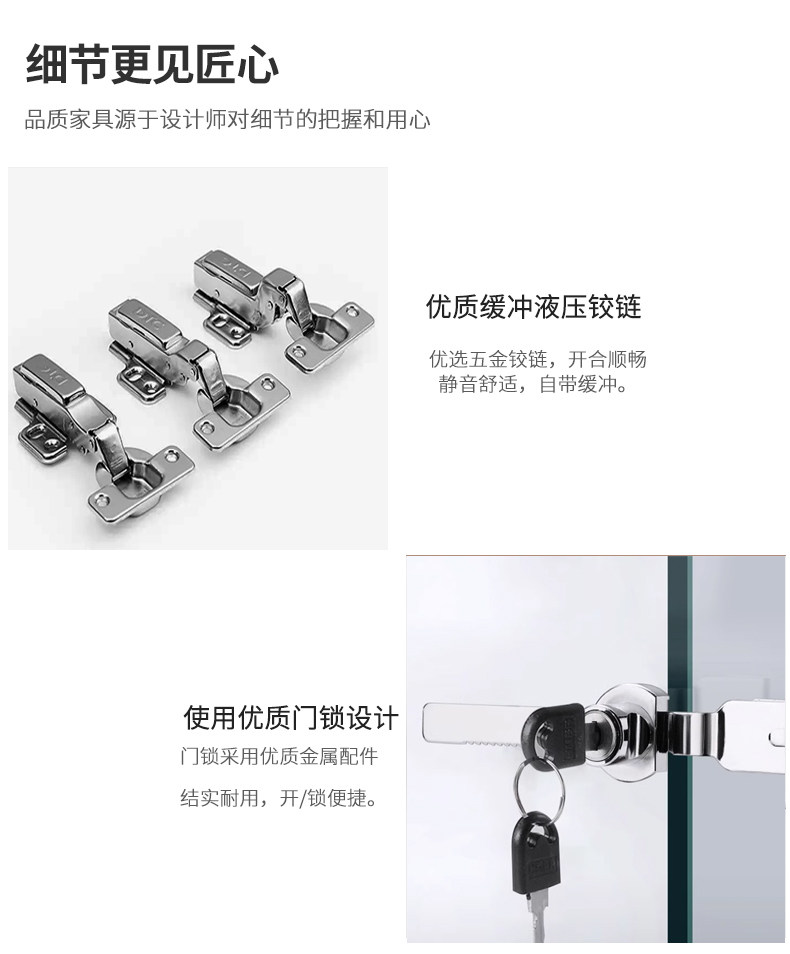 细节更见匠心

品质家具源于设计师对细节的把握和用心

优质缓冲液压铰链

优选五金铰链，开合顺畅
静音舒适，自带缓冲。

使用优质门锁设计

门锁采用优质金属配件

结实耐用，开/锁便捷。