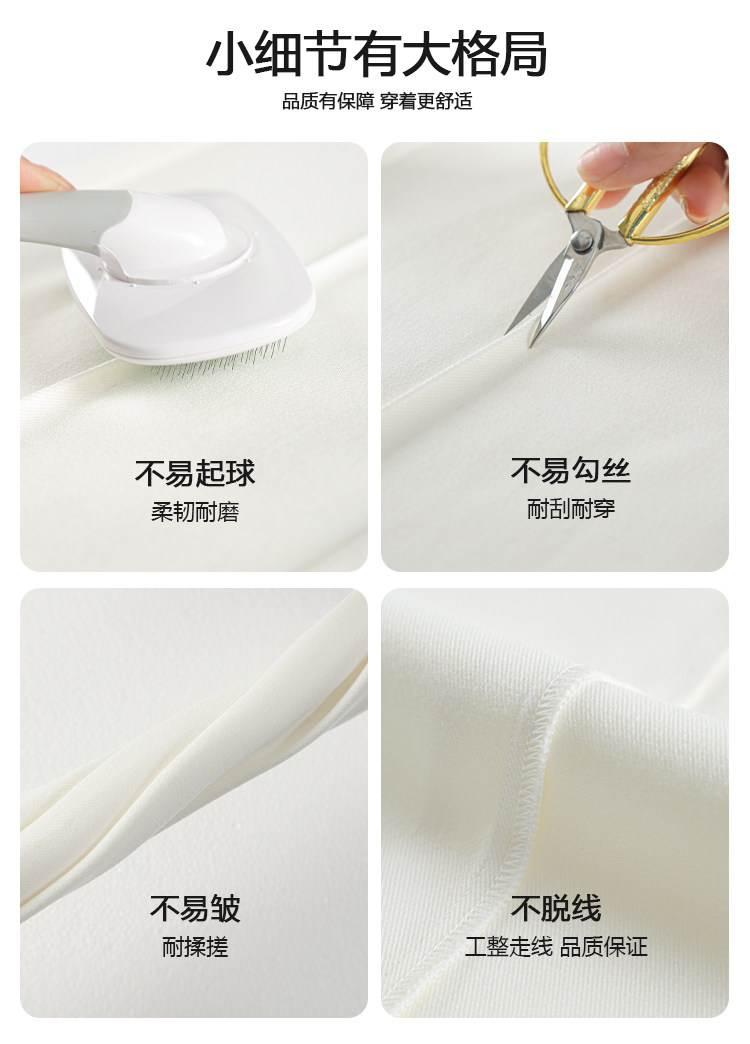 小细节有大格局

品质有保障 穿着更舒适

不易起球

柔韧耐磨

不易勾丝

耐刮耐穿

不易皱

耐揉搓

不脱线

工整走线 品质保证