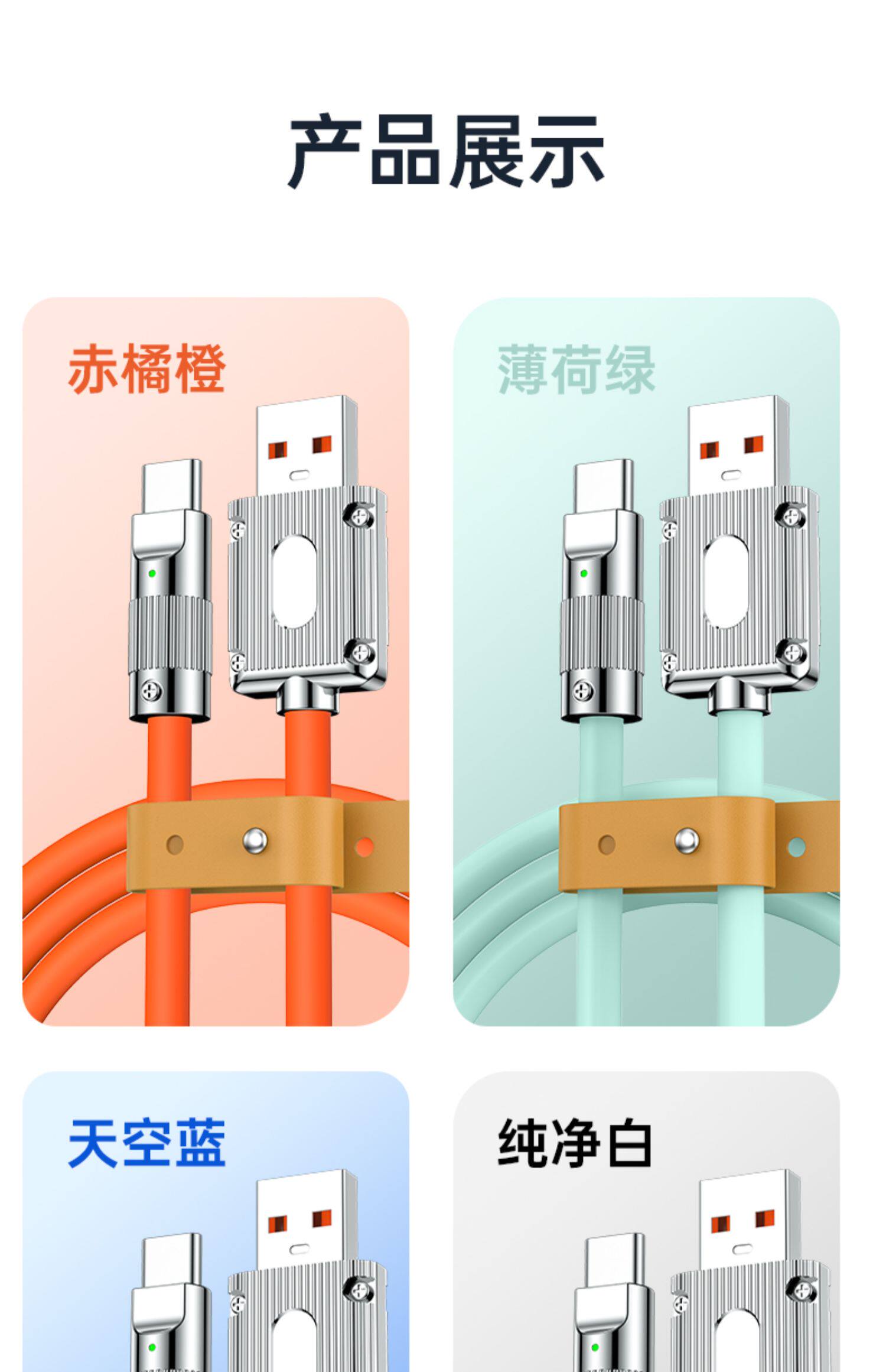 产品展示

赤橘橙

薄荷绿

天空蓝

纯净白