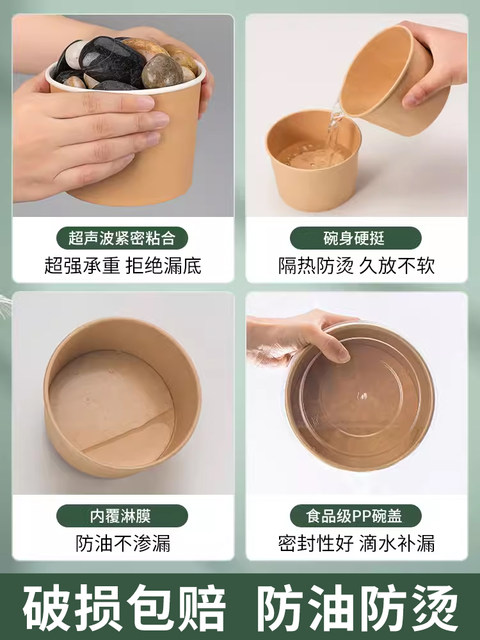 超声波紧密粘合

超强承重 拒绝漏底

碗身硬挺

隔热防烫 久放不软

内覆淋膜

防油不渗漏

食品级PP碗盖

密封性好 滴水补漏

破损包赔 防油防烫