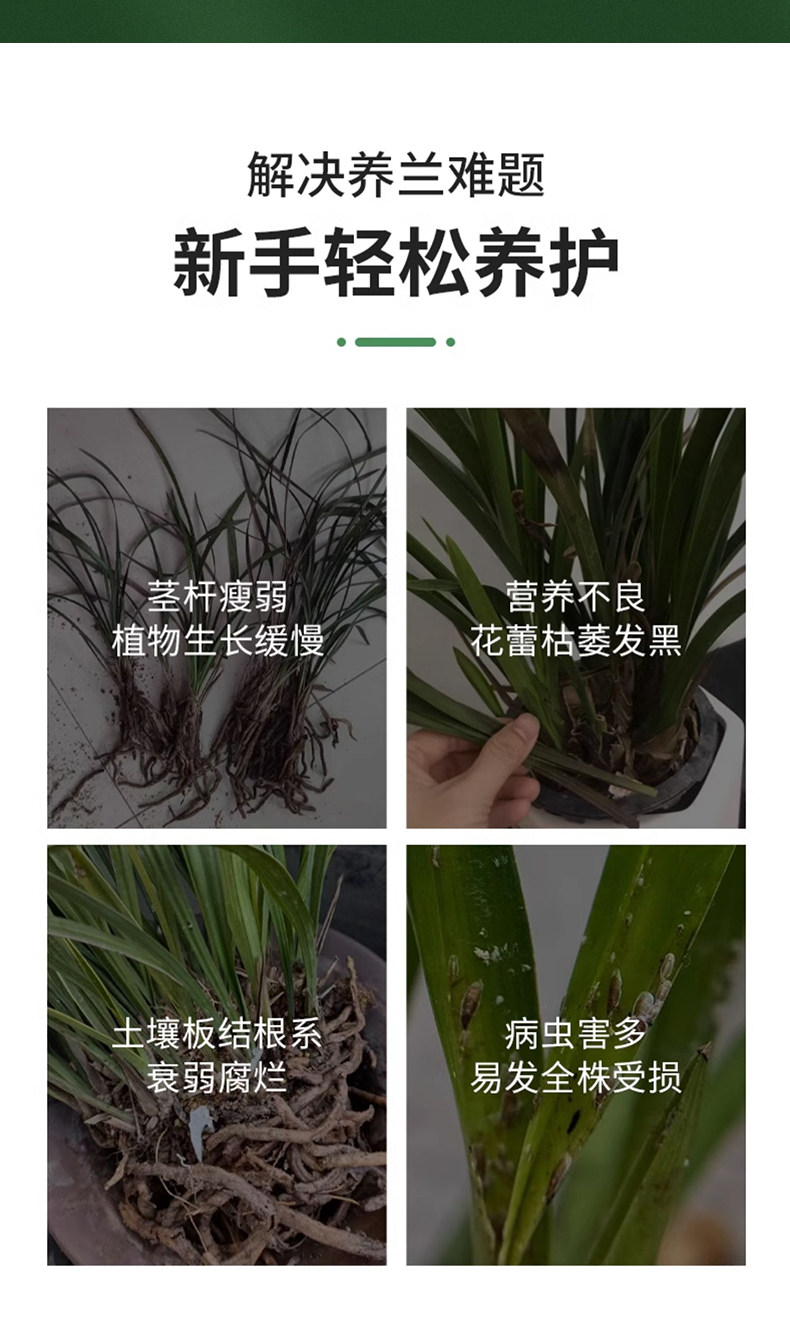 解决养兰难题
新手轻松养护

茎杆瘦弱
植物生长缓慢

营养不良
花蕾枯萎发黑

土壤板结根系
衰弱腐烂

病虫害多
易发全株受损