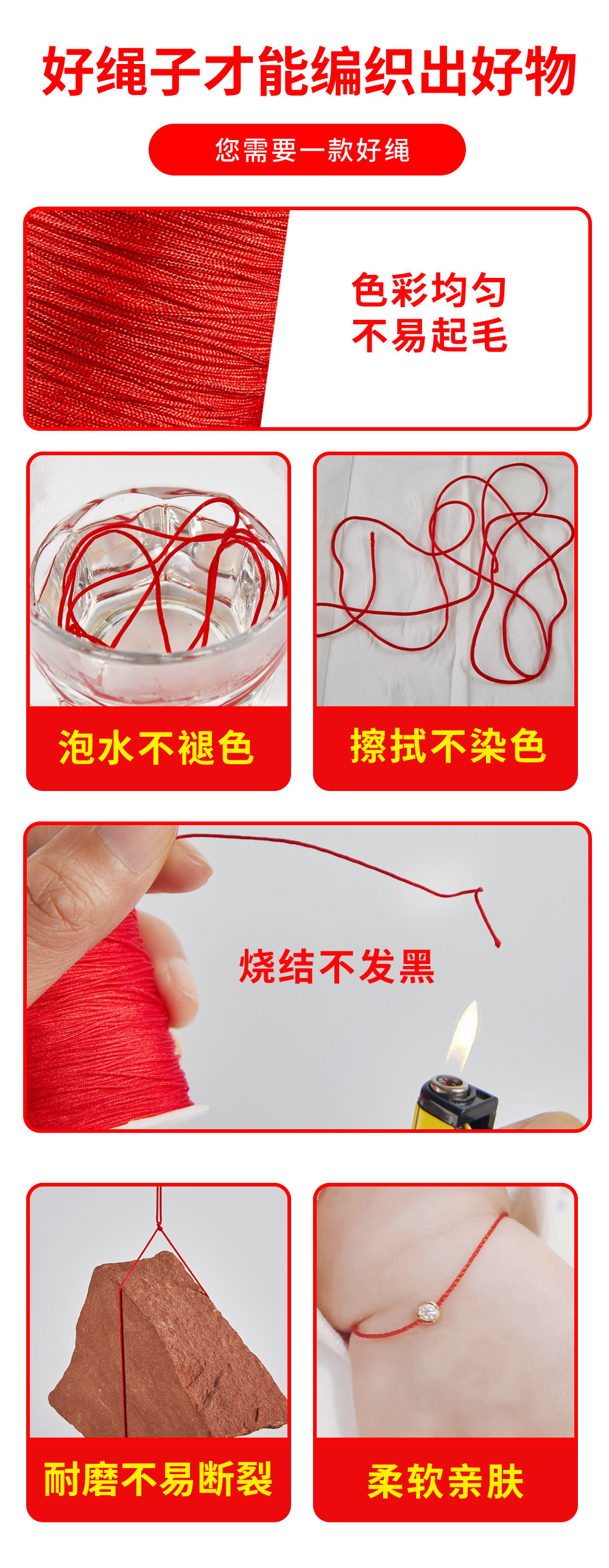 好绳子才能编织出好物

您需要一款好绳

色彩均匀
不易起毛

泡水不褪色

擦拭不染色

烧结不发黑

耐磨不易断裂

柔软亲肤