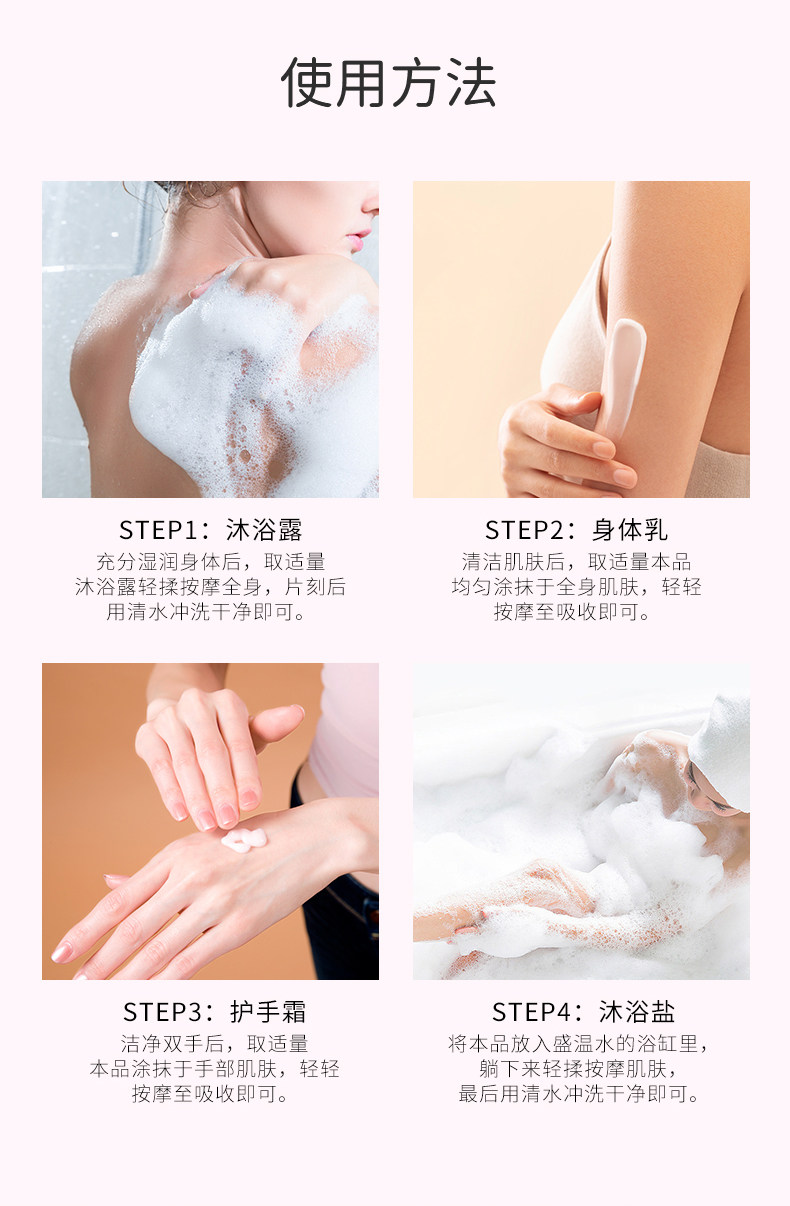 使用方法

STEP1：沐浴露
充分湿润身体后，取适量沐浴露轻揉按摩全身，片刻后用清水冲洗干净即可。

STEP2：身体乳
清洁肌肤后，取适量本品均匀涂抹于全身肌肤，轻轻按摩至吸收即可。

STEP3：护手霜
洁净双手后，取适量本品涂抹于手部肌肤，轻轻按摩至吸收即可。

STEP4：沐浴盐
将本品放入盛温水的浴缸里，躺下来轻揉按摩肌肤，最后用清水冲洗干净即可。