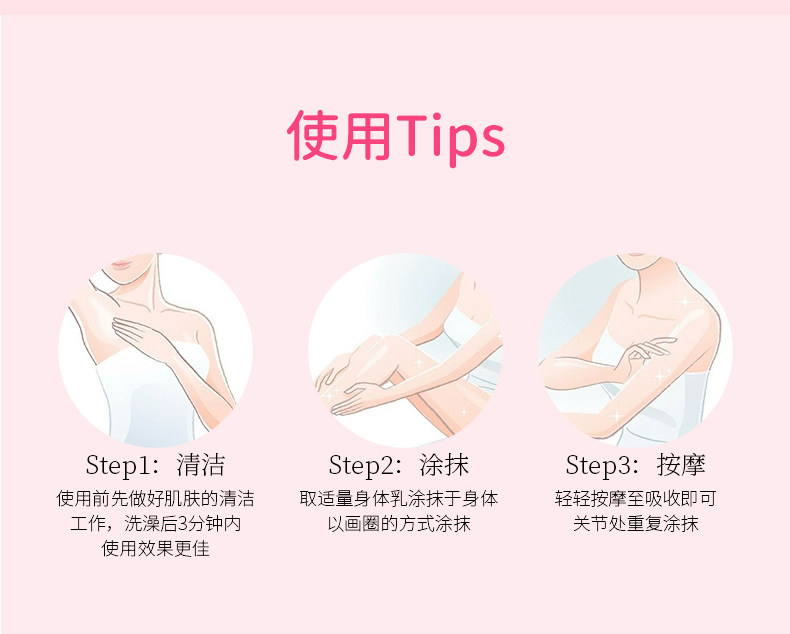 使用Tips

Step1：清洁
使用前先做好肌肤的清洁工作，洗澡后3分钟内使用效果更佳

Step2：涂抹
取适量身体乳涂抹于身体以画圈的方式涂抹

Step3：按摩
轻轻按摩至吸收即可关节处重复涂抹