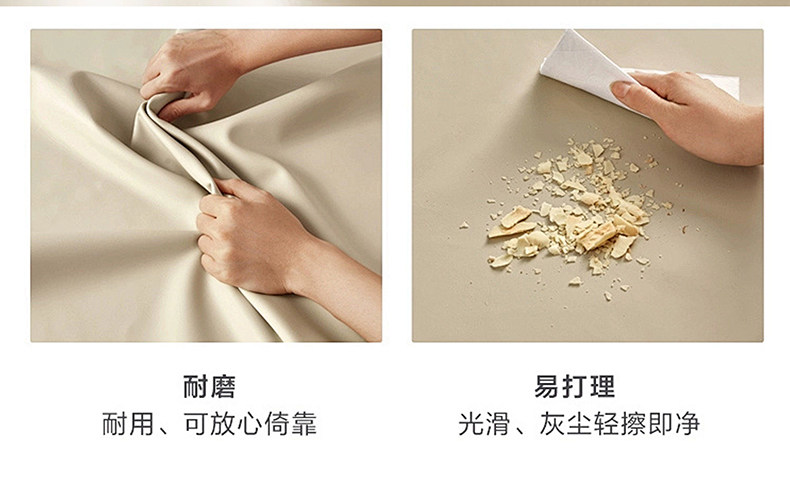 耐磨
耐用、可放心倚靠

易打理
光滑、灰尘轻擦即净