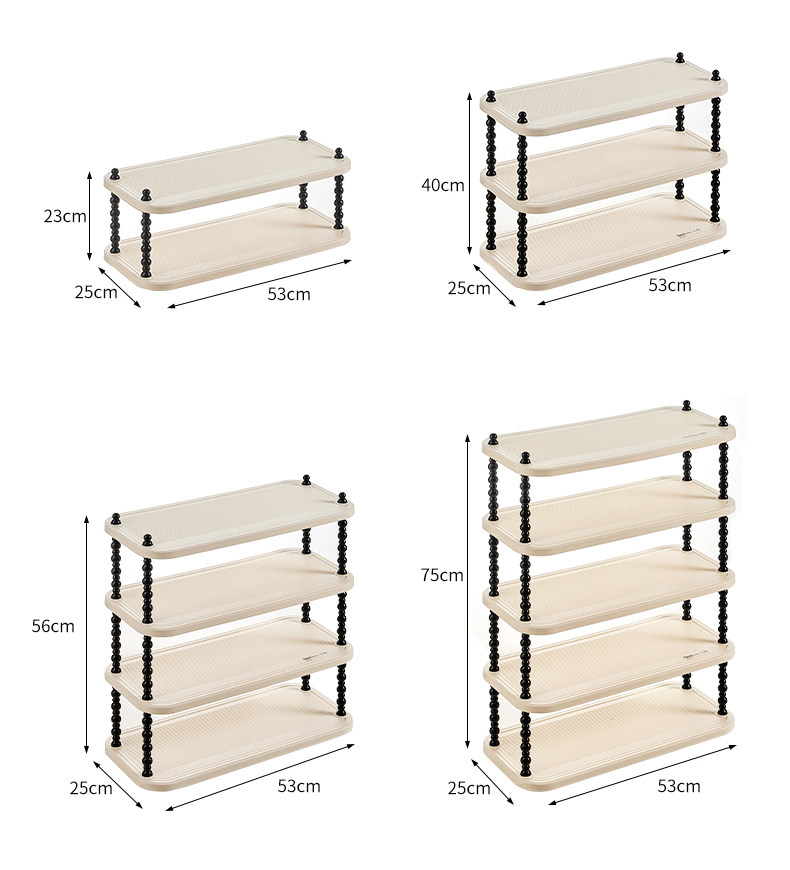 23cm
25cm
53cm

40cm
25cm
53cm

56cm
25cm
53cm

75cm
25cm
53cm