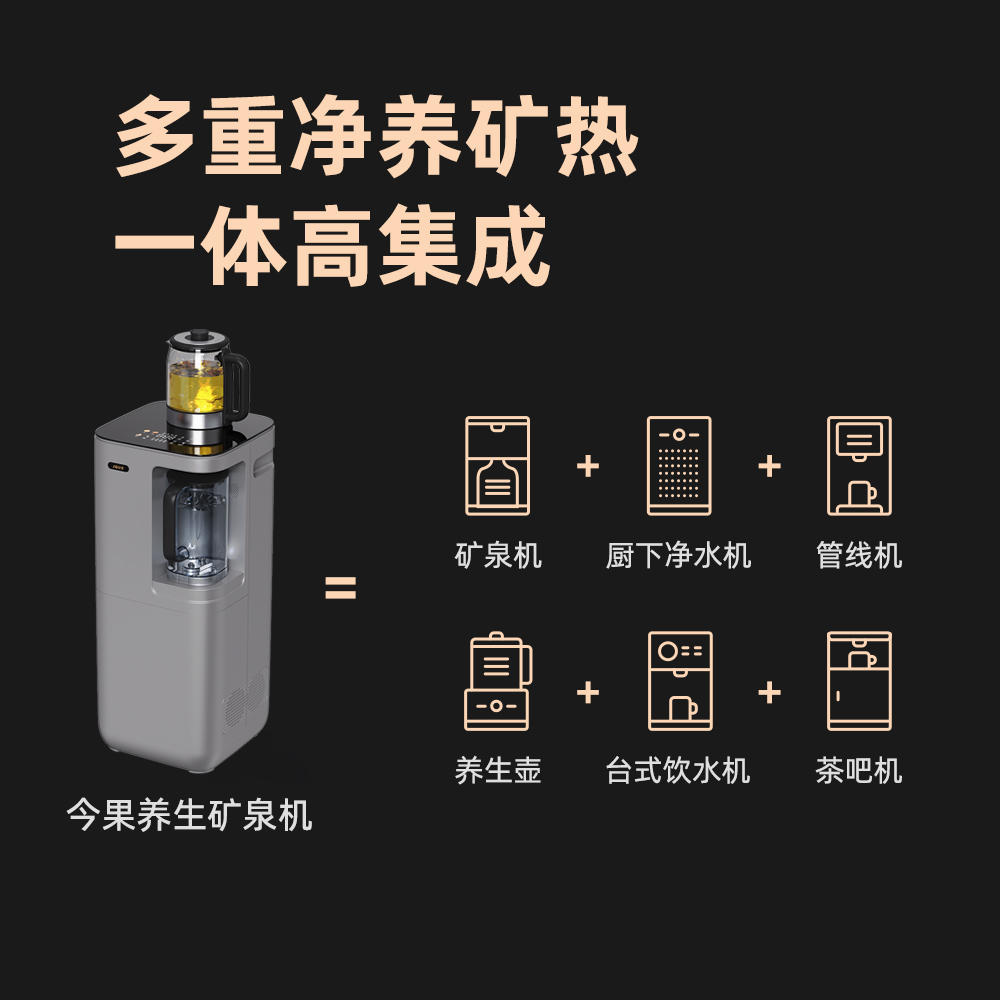 多重净养矿热
一体高集成

今果养生矿泉机

=

矿泉机 + 厨下净水机 + 管线机

养生壶 + 台式饮水机 + 茶吧机