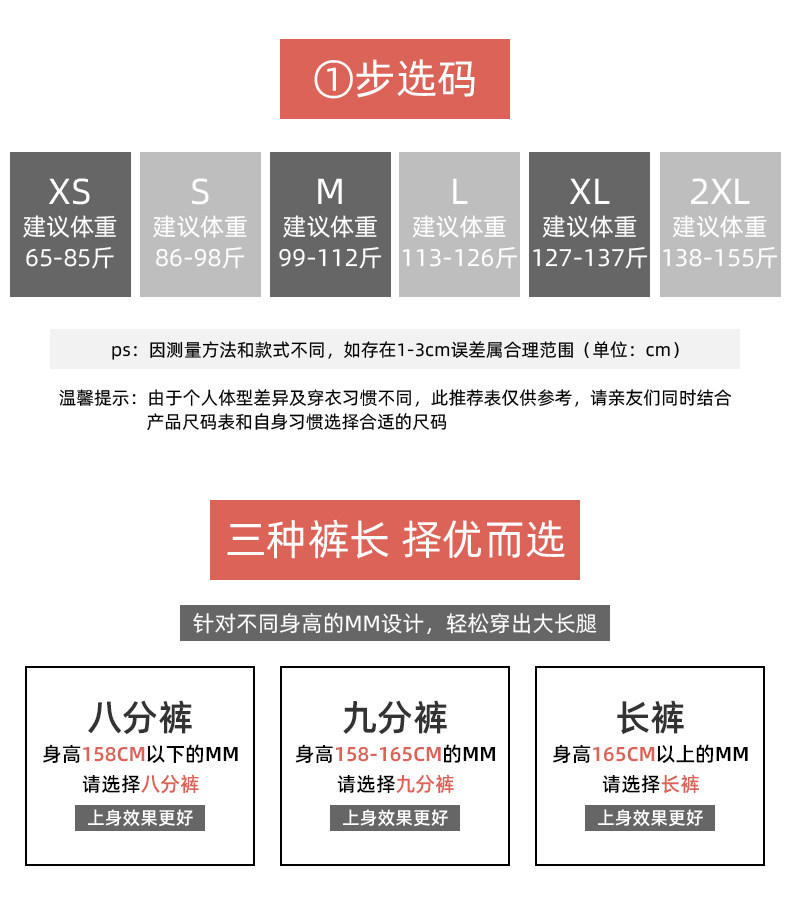 ①步选码

XS
建议体重
65-85斤

S
建议体重
86-98斤

M
建议体重
99-112斤

L
建议体重
113-126斤

XL
建议体重
127-137斤

2XL
建议体重
138-155斤

ps：因测量方法和款式不同，如存在1-3cm误差属合理范围（单位：cm）

温馨提示：由于个人体型差异及穿衣习惯不同，此推荐表仅供参考，请亲友们同时结合产品尺码表和自身习惯选择合适的尺码

三种裤长 择优而选

针对不同身高的MM设计，轻松穿出大长腿

八分裤
身高158CM以下的MM
请选择八分裤
上身效果更好

九分裤
身高158-165CM的MM
请选择九分裤
上身效果更好

长裤
身高165CM以上的MM
请选择长裤
上身效果更好