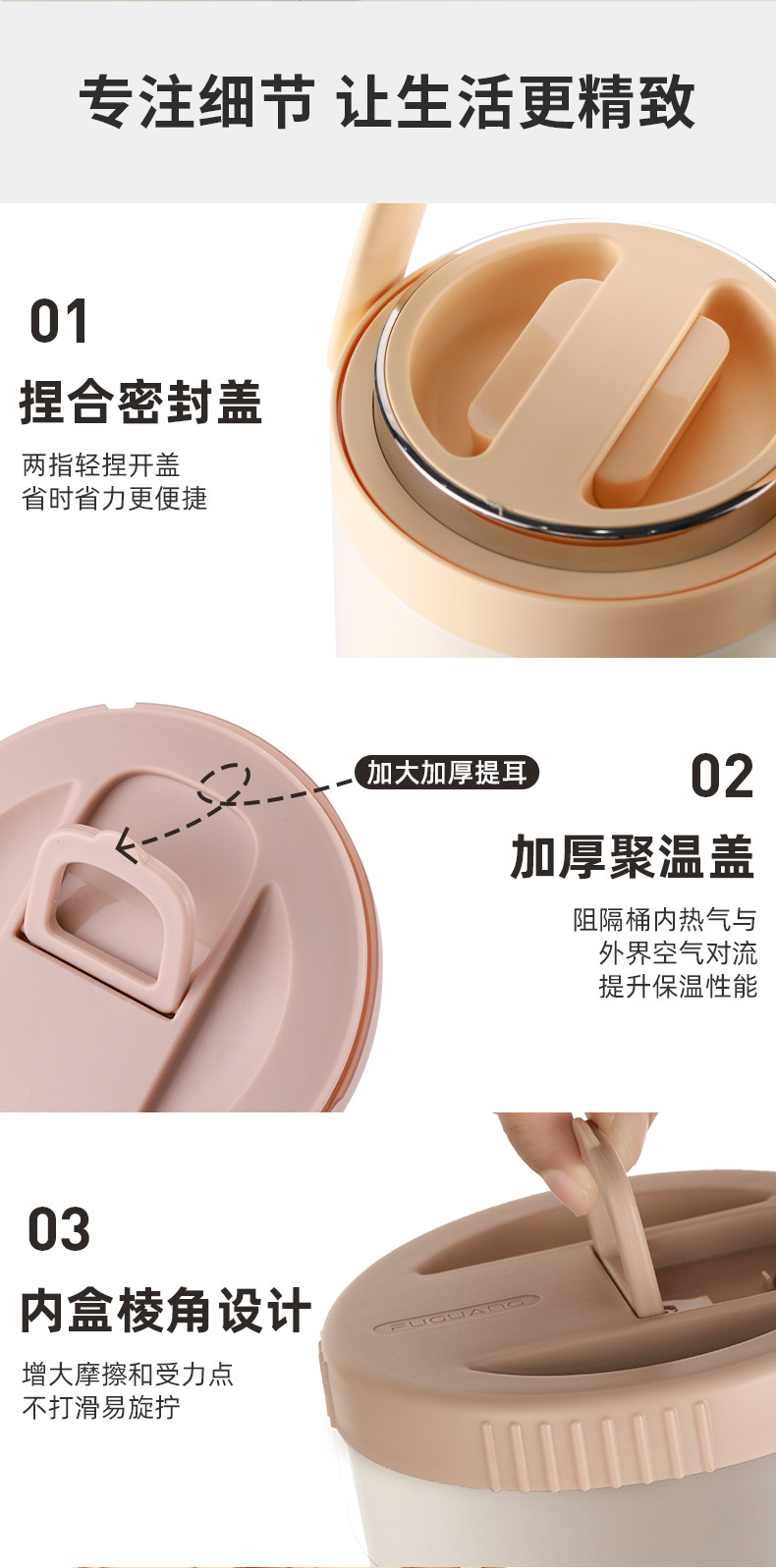 专注细节 让生活更精致

01
捏合密封盖
两指轻捏开盖
省时省力更便捷

加大加厚提耳

02
加厚聚温盖
阻隔桶内热气与
外界空气对流
提升保温性能

03
内盒棱角设计
增大摩擦和受力点
不打滑易旋拧

FUGUANG