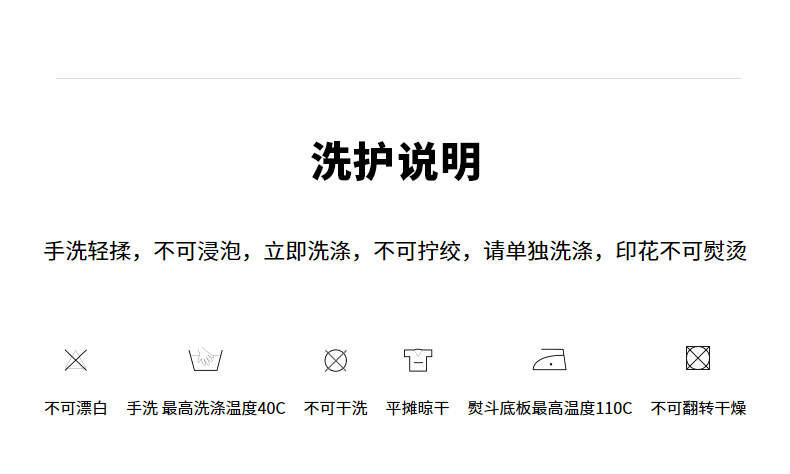 洗护说明

手洗轻揉，不可浸泡，立即洗涤，不可拧绞，请单独洗涤，印花不可熨烫

不可漂白 手洗 最高洗涤温度40C 不可干洗 平摊晾干 熨斗底板最高温度110C 不可翻转干燥