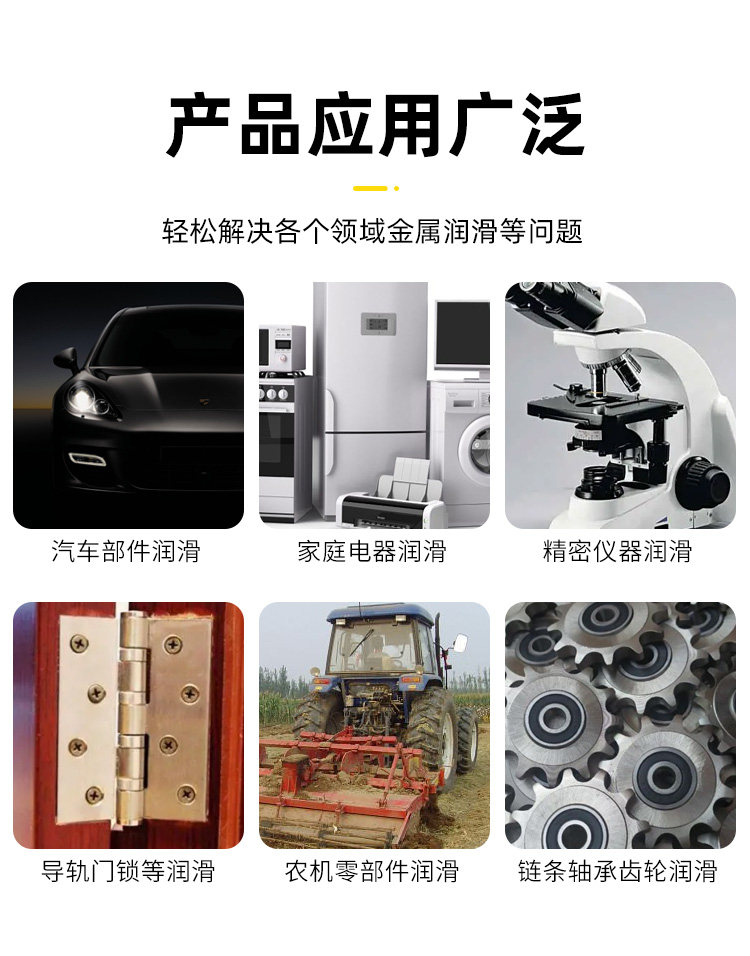 产品应用广泛

轻松解决各个领域金属润滑等问题

汽车部件润滑

家庭电器润滑

精密仪器润滑

导轨门锁等润滑

农机零部件润滑

链条轴承齿轮润滑