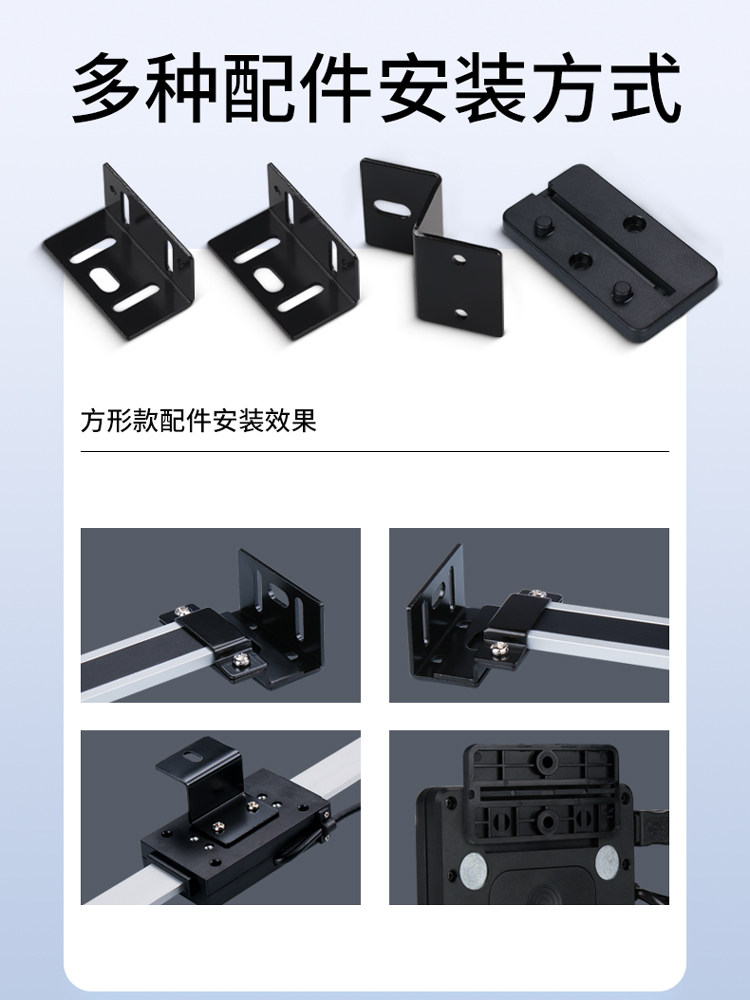 多种配件安装方式

方形款配件安装效果