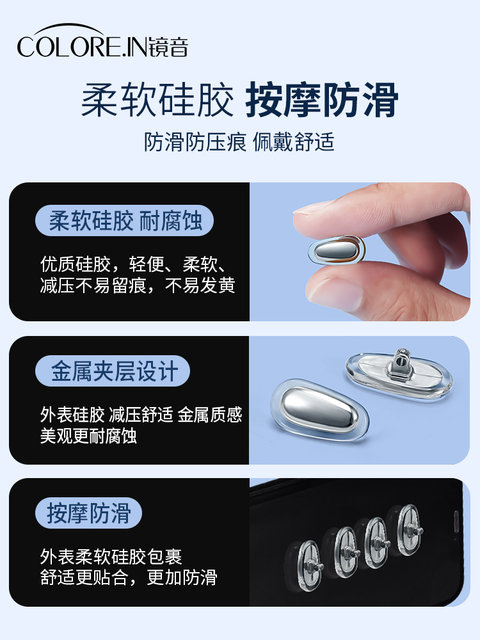 COLORE.IN镜音

柔软硅胶 按摩防滑

防滑防压痕 佩戴舒适

柔软硅胶 耐腐蚀

优质硅胶，轻便、柔软、减压不易留痕，不易发黄

金属夹层设计

外表硅胶 减压舒适 金属质感 美观更耐腐蚀

按摩防滑

外表柔软硅胶包裹 舒适更贴合，更加防滑