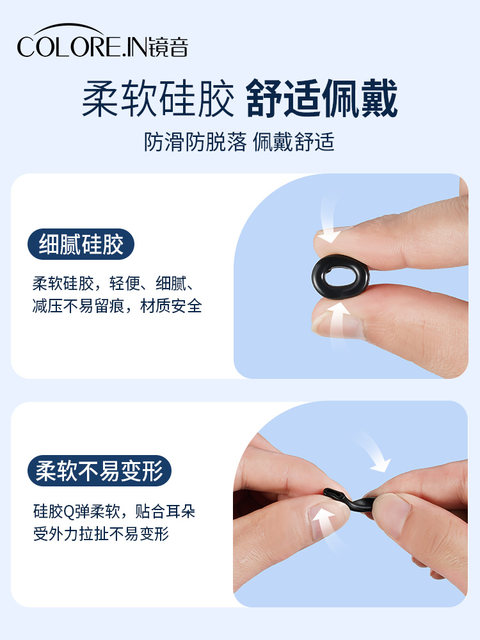 COLORE.IN镜音

柔软硅胶 舒适佩戴

防滑防脱落 佩戴舒适

细腻硅胶

柔软硅胶，轻便、细腻、减压不易留痕，材质安全

柔软不易变形

硅胶Q弹柔软，贴合耳朵
受外力拉扯不易变形