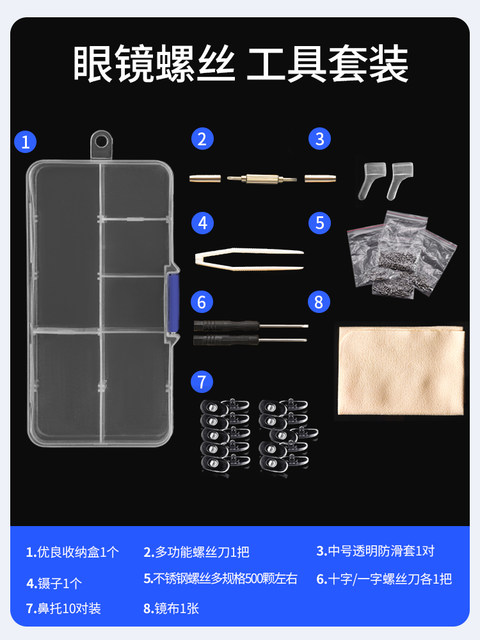 眼镜螺丝 工具套装

1

2

3

4

5

6

8

7

1.优良收纳盒1个
2.多功能螺丝刀1把
3.中号透明防滑套1对
4.镊子1个
5.不锈钢螺丝多规格500颗左右
6.十字/一字螺丝刀各1把
7.鼻托10对装
8.镜布1张