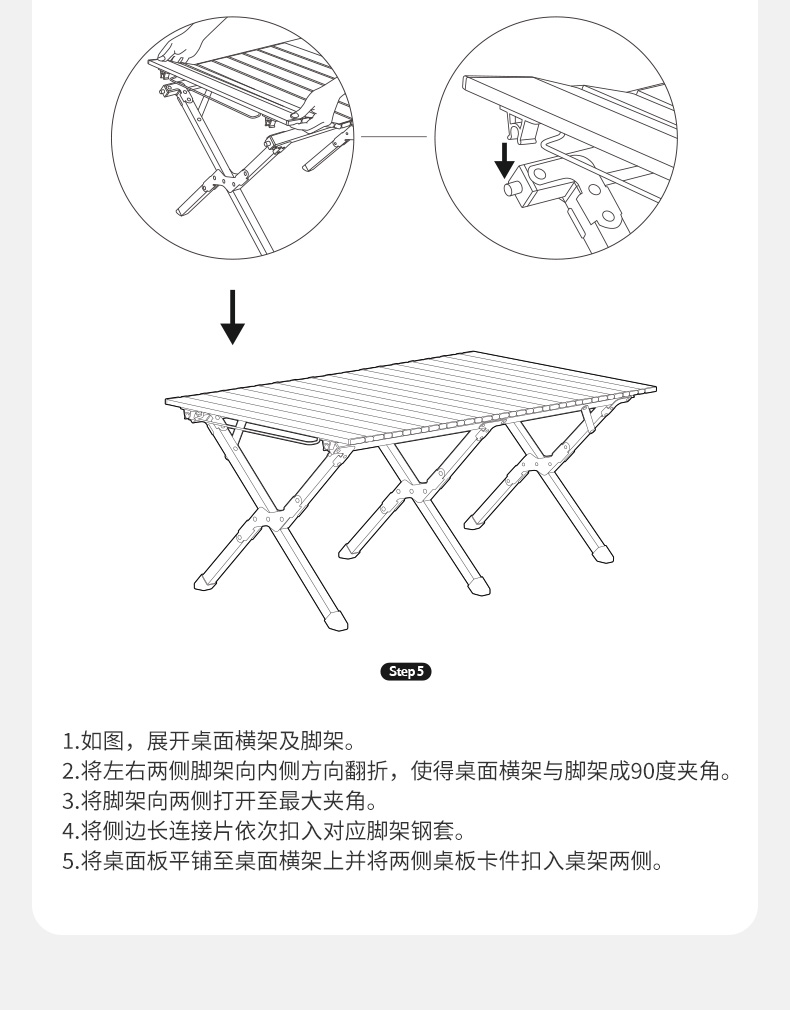 Step 5

1.如图，展开桌面横架及脚架。
2.将左右两侧脚架向内侧方向翻折，使得桌面横架与脚架成90度夹角。
3.将脚架向两侧打开至最大夹角。
4.将侧边长连接片依次扣入对应脚架钢套。
5.将桌面板平铺至桌面横架上并将两侧桌板卡件扣入桌架两侧。