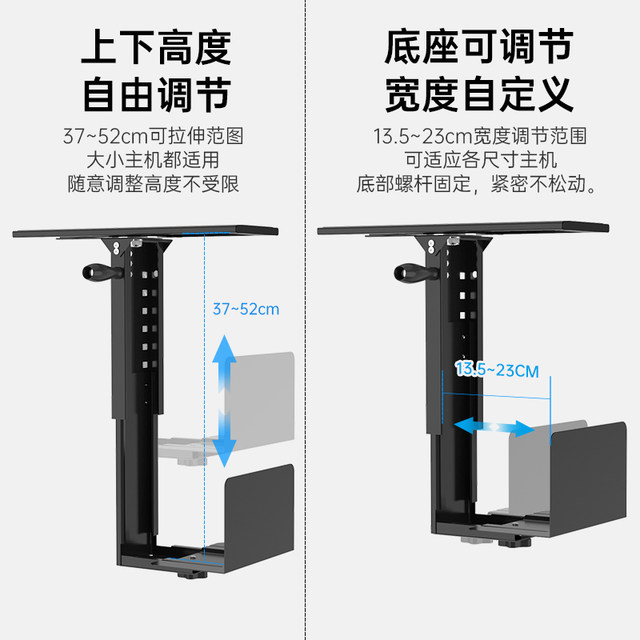 上下高度
自由调节

37~52cm可拉伸范图
大小主机都适用
随意调整高度不受限

37~52cm

底座可调节
宽度自定义

13.5~23cm宽度调节范围
可适应各尺寸主机
底部螺杆固定，紧密不松动。

13.5~23CM