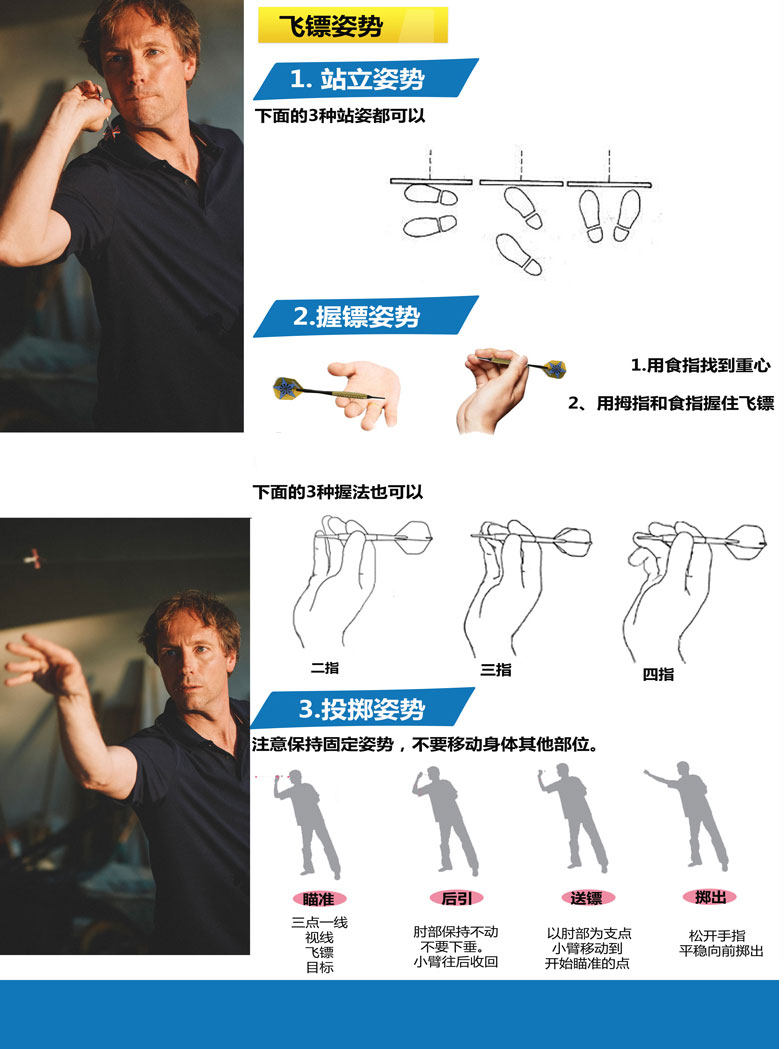 飞镖姿势

1. 站立姿势

下面的3种站姿都可以

2.握镖姿势

1.用食指找到重心

2、用拇指和食指握住飞镖

下面的3种握法也可以

二指

三指

四指

3.投掷姿势

注意保持固定姿势，不要移动身体其他部位。

瞄准
三点一线
视线
飞镖
目标

后引
肘部保持不动
不要下垂。
小臂往后收回

送镖
以肘部为支点
小臂移动到
开始瞄准的点

掷出
松开手指
平稳向前掷出