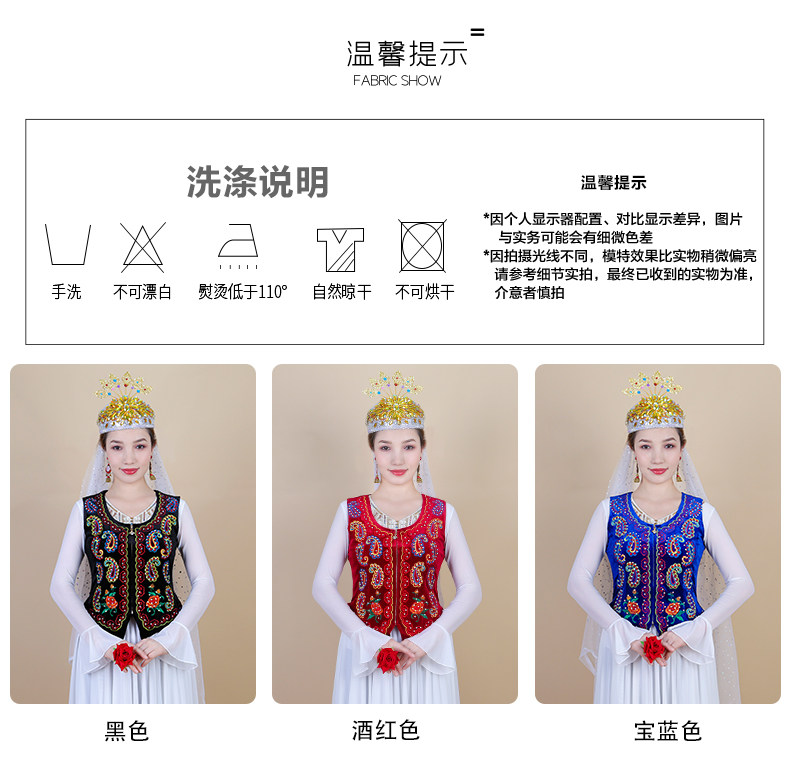 温馨提示
FABRIC SHOW

洗涤说明

手洗　不可漂白　熨烫低于110°　自然晾干　不可烘干

温馨提示

*因个人显示器配置、对比显示差异，图片与实务可能会有细微色差
*因拍摄光线不同，模特效果比实物稍微偏亮请参考细节实拍，最终已收到的实物为准，介意者慎拍

黑色

酒红色

宝蓝色