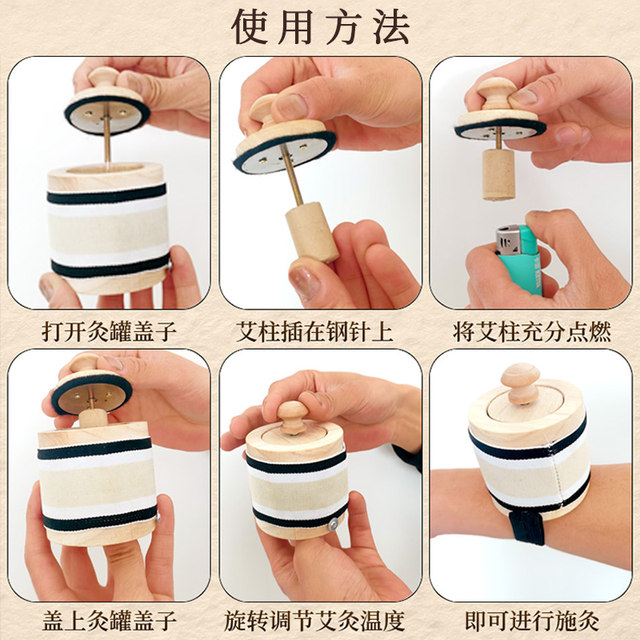 使用方法

打开灸罐盖子

艾柱插在钢针上

将艾柱充分点燃

盖上灸罐盖子

旋转调节艾灸温度

即可进行施灸