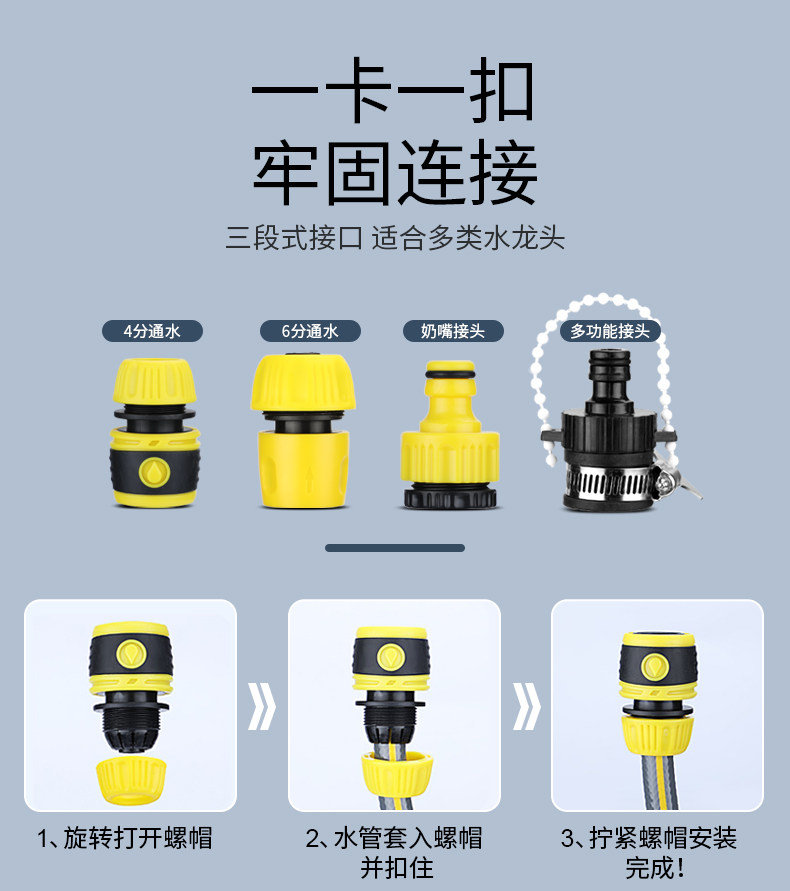 一卡一扣
牢固连接

三段式接口 适合多类水龙头

4分通水

6分通水

奶嘴接头

多功能接头

1、旋转打开螺帽

2、水管套入螺帽并扣住

3、拧紧螺帽安装完成!