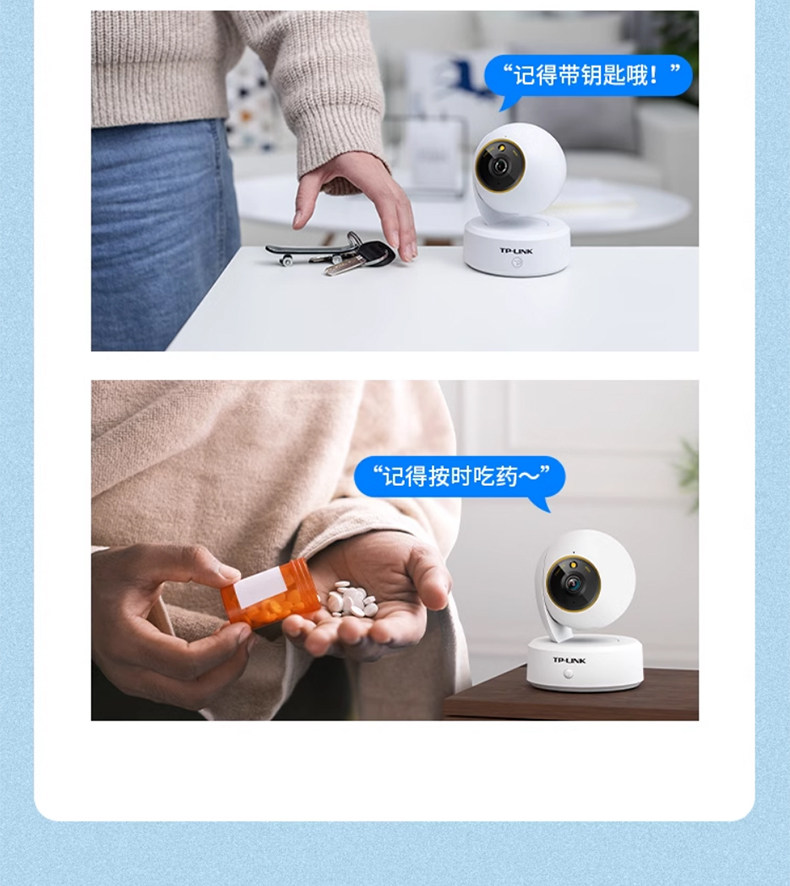 “记得带钥匙哦！”

TP-LINK

“记得按时吃药~”

TP-LINK