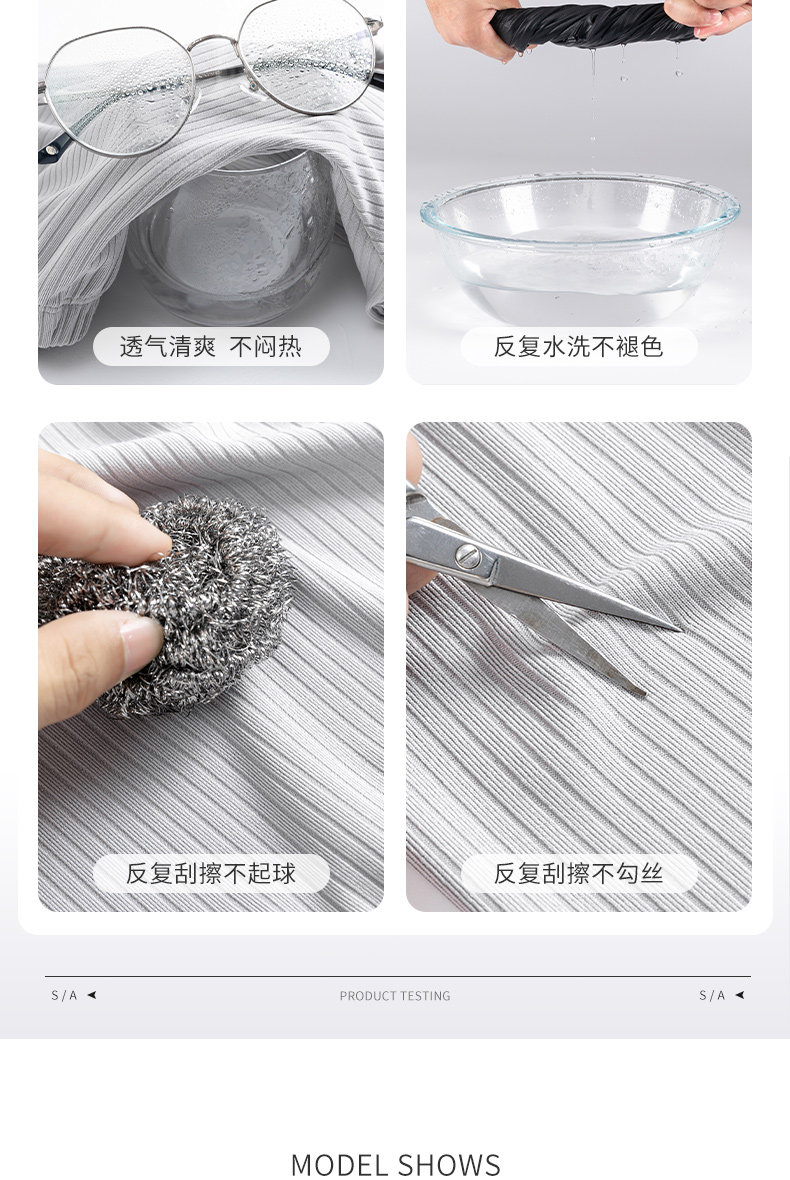 透气清爽 不闷热

反复水洗不褪色

反复刮擦不起球

反复刮擦不勾丝

S / A ◄

PRODUCT TESTING

S / A ◄

MODEL SHOWS