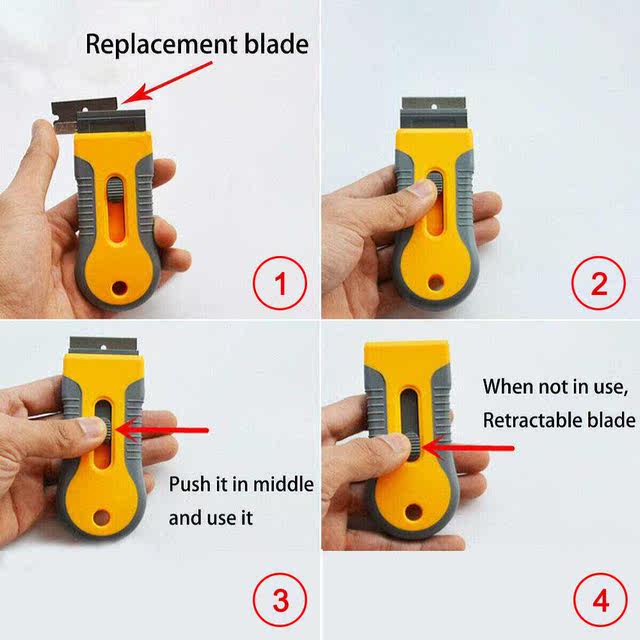 Replacement blade

1

2

Push it in middle and use it

3

When not in use, Retractable blade

4