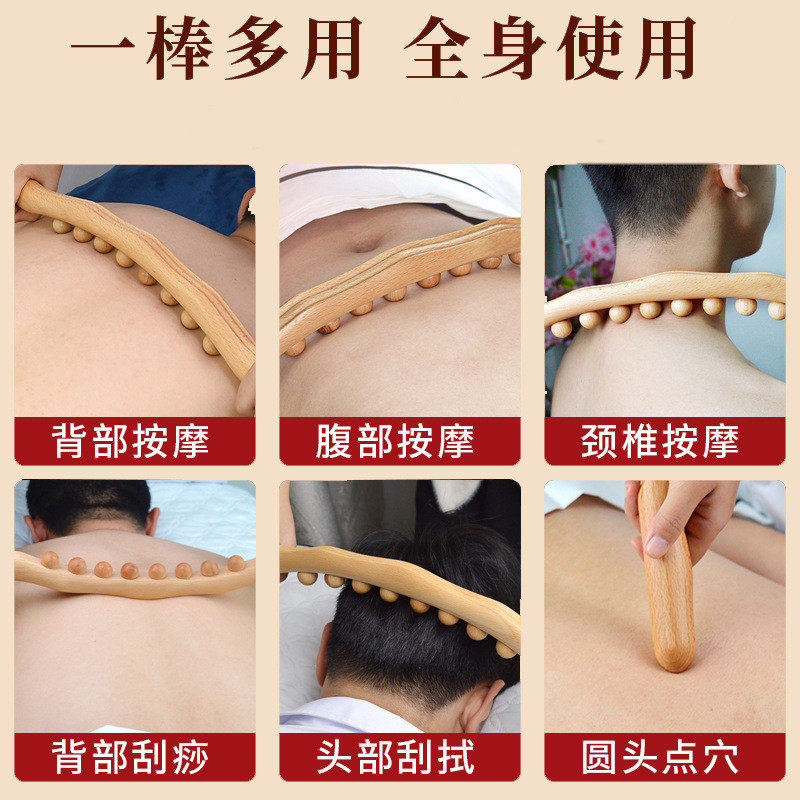 一棒多用 全身使用

背部按摩

腹部按摩

颈椎按摩

背部刮痧

头部刮拭

圆头点穴