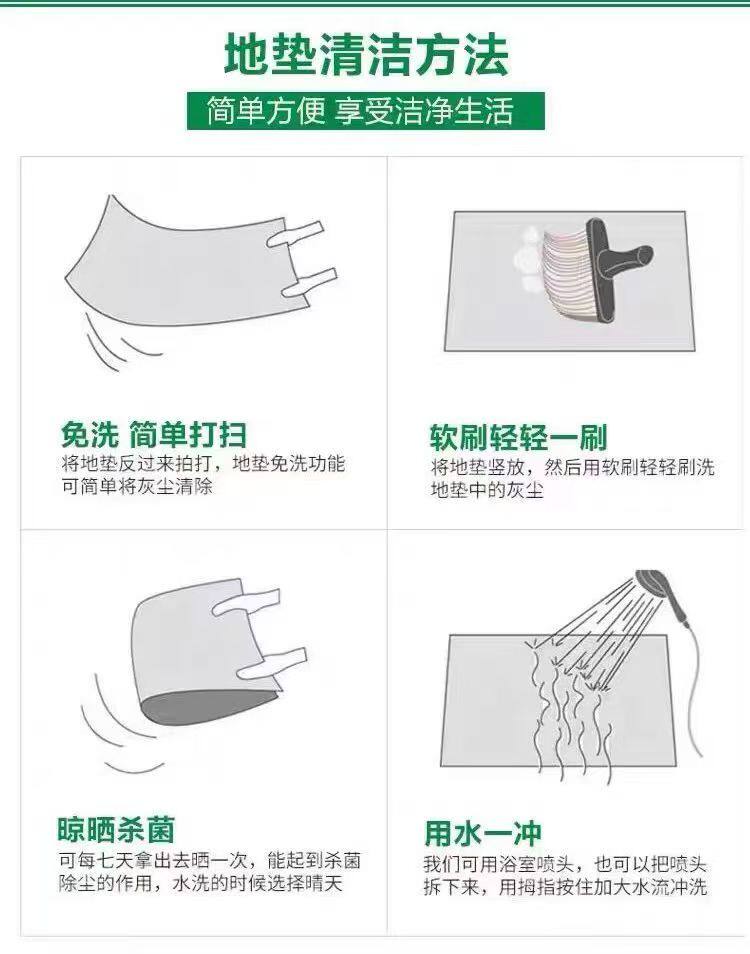 地垫清洁方法

简单方便 享受洁净生活

免洗 简单打扫

将地垫反过来拍打，地垫免洗功能可简单将灰尘清除

软刷轻轻一刷

将地垫竖放，然后用软刷轻轻刷洗地垫中的灰尘

晾晒杀菌

可每七天拿出去晒一次，能起到杀菌除尘的作用，水洗的时候选择晴天

用水一冲

我们可用浴室喷头，也可以把喷头拆下来，用拇指按住加大水流冲洗