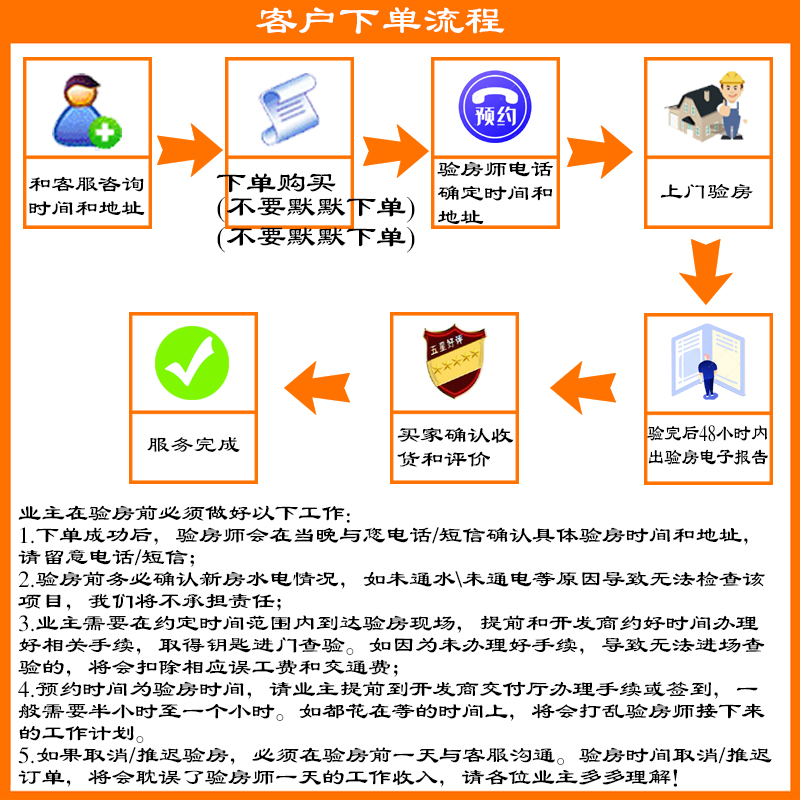 客户下单流程

和客服咨询时间和地址

下单购买
(不要默默下单)
(不要默默下单)

预约

验房师电话确定时间和地址

上门验房

验完后48小时内出验房电子报告

五星好评

买家确认收货和评价

服务完成

业主在验房前必须做好以下工作:
1.下单成功后，验房师会在当晚与您电话/短信确认具体验房时间和地址，请留意电话/短信;
2.验房前务必确认新房水电情况，如未通水\未通电等原因导致无法检查该项目，我们将不承担责任;
3.业主需要在约定时间范围内到达验房现场，提前和开发商约好时间办理好相关手续，取得钥匙进门查验。如因为未办理好手续，导致无法进场查验的，将会扣除相应误工费和交通费;
4.预约时间为验房时间，请业主提前到开发商交付厅办理手续或签到，一般需要半小时至一个小时。如都花在等的时间上，将会打乱验房师接下来的工作计划。
5.如果取消/推迟验房，必须在验房前一天与客服沟通。验房时间取消/推迟订单，将会耽误了验房师一天的工作收入，请各位业主多多理解!