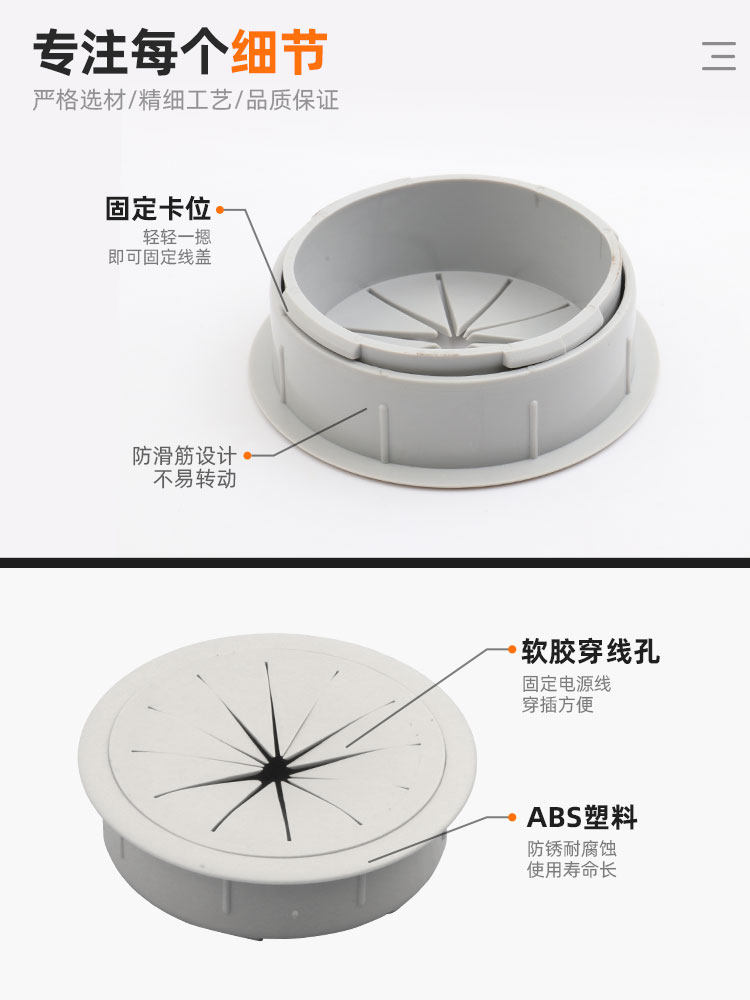 专注每个细节
严格选材/精细工艺/品质保证

固定卡位
轻轻一摁
即可固定线盖

防滑筋设计
不易转动

软胶穿线孔
固定电源线
穿插方便

ABS塑料
防锈耐腐蚀
使用寿命长