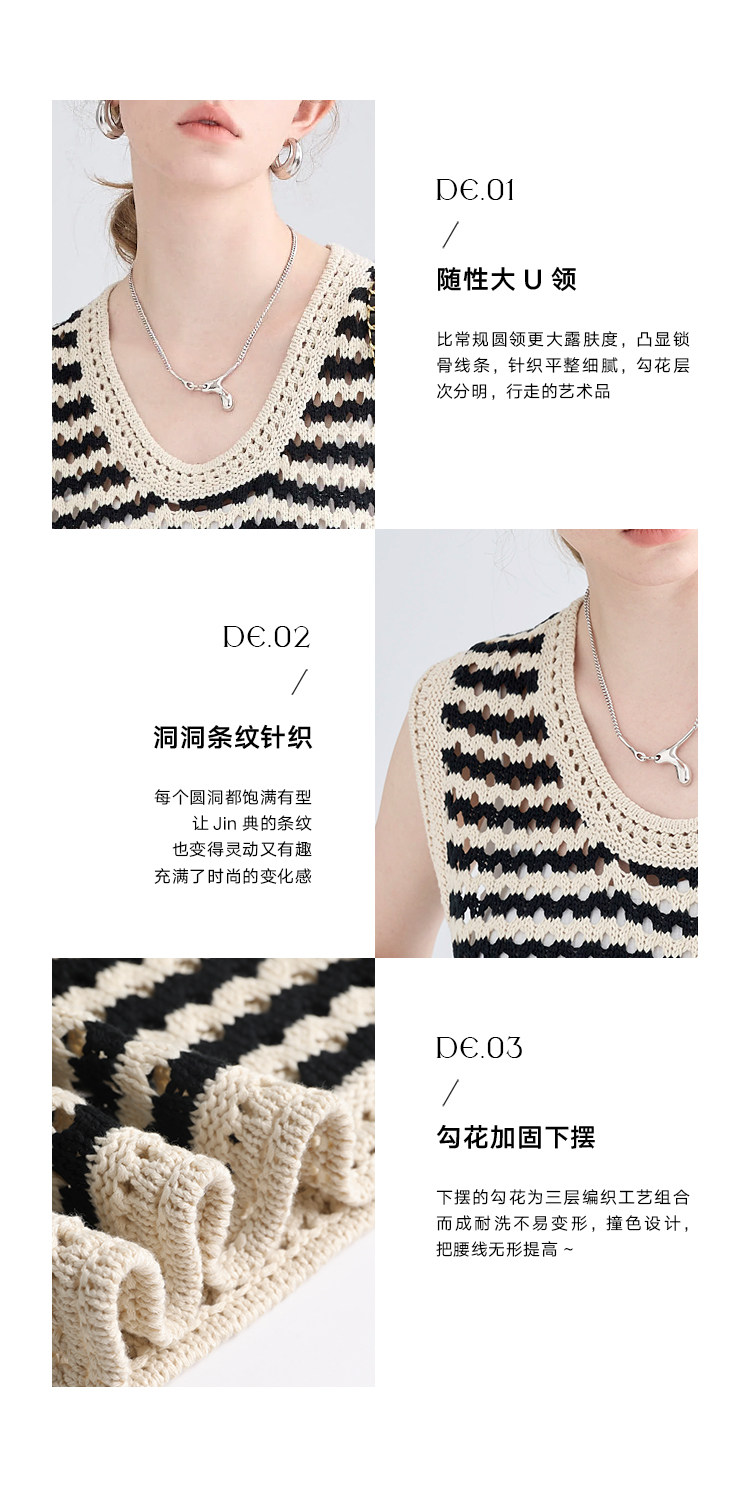 DE.01

/

随性大 U 领

比常规圆领更大露肤度，凸显锁骨线条，针织平整细腻，勾花层次分明，行走的艺术品

DE.02

/

洞洞条纹针织

每个圆洞都饱满有型
让 Jin 典的条纹
也变得灵动又有趣
充满了时尚的变化感

DE.03

/

勾花加固下摆

下摆的勾花为三层编织工艺组合而成耐洗不易变形，撞色设计，把腰线无形提高 ~