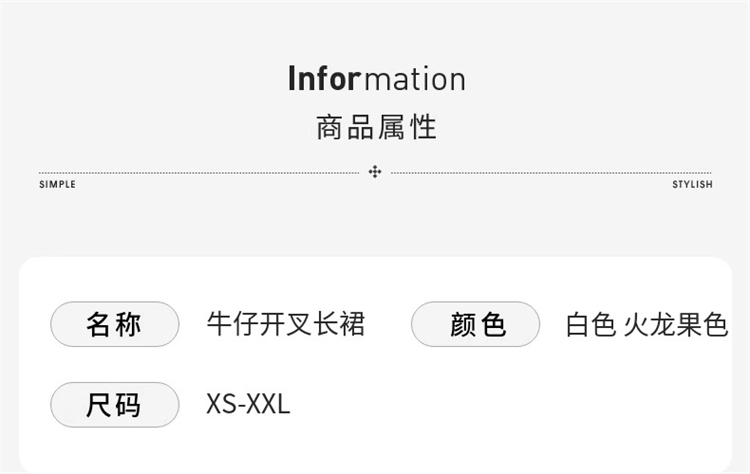 Information
商品属性

SIMPLE STYLISH

名称 牛仔开叉长裙 颜色 白色 火龙果色

尺码 XS-XXL