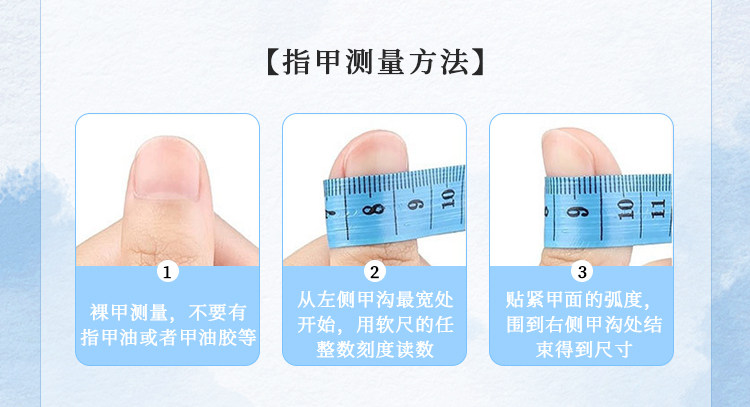 【指甲测量方法】

8 9 10

9 10 11

1
裸甲测量，不要有指甲油或者甲油胶等

2
从左侧甲沟最宽处开始，用软尺的任整数刻度读数

3
贴紧甲面的弧度，围到右侧甲沟处结束得到尺寸