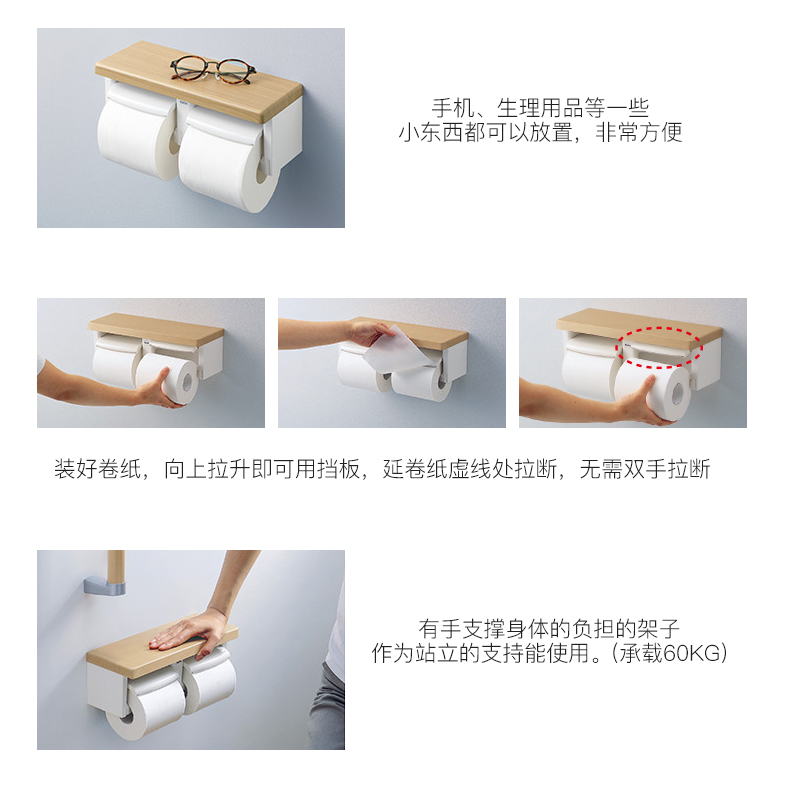 手机、生理用品等一些
小东西都可以放置，非常方便

装好卷纸，向上拉升即可用挡板，延卷纸虚线处拉断，无需双手拉断

有手支撑身体的负担的架子
作为站立的支持能使用。(承载60KG)