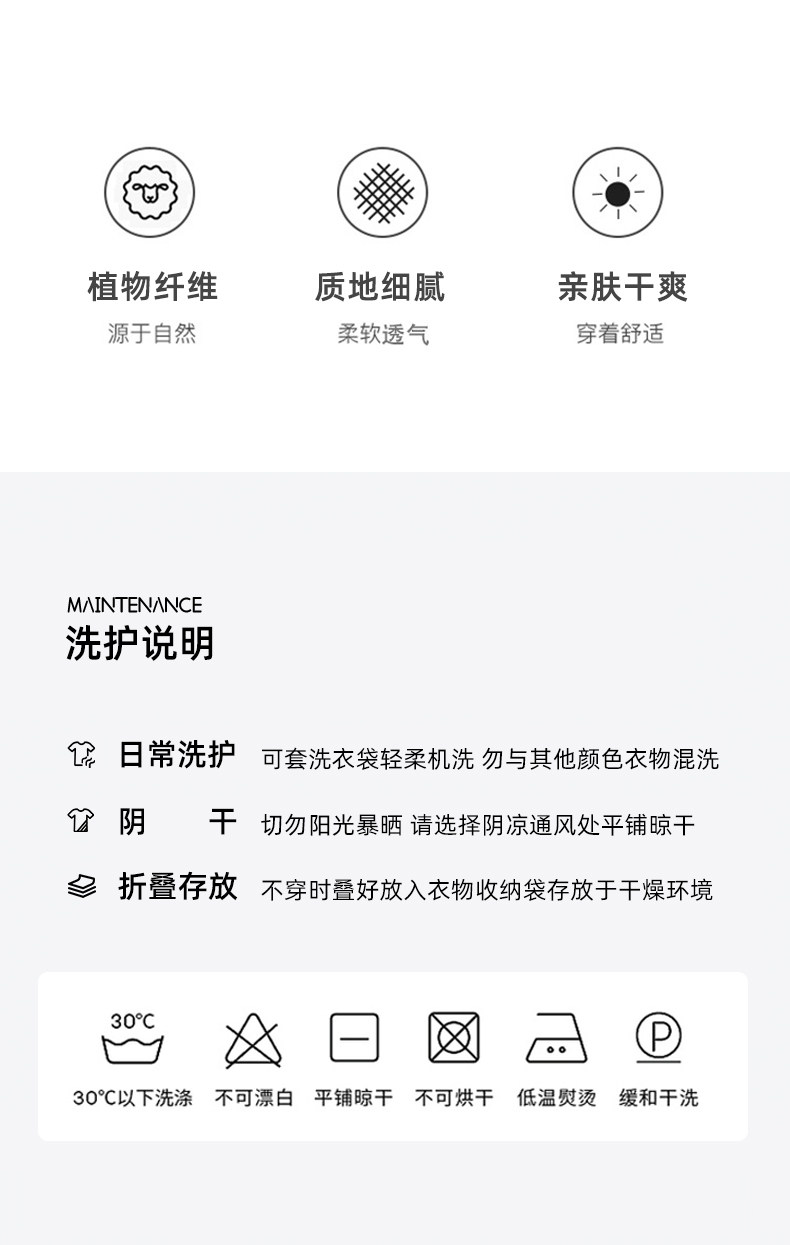 植物纤维
源于自然

质地细腻
柔软透气

亲肤干爽
穿着舒适

MAINTENANCE
洗护说明

日常洗护 可套洗衣袋轻柔机洗 勿与其他颜色衣物混洗

阴 干 切勿阳光暴晒 请选择阴凉通风处平铺晾干

折叠存放 不穿时叠好放入衣物收纳袋存放于干燥环境

30°C
30°C以下洗涤

不可漂白

平铺晾干

不可烘干

低温熨烫

P
缓和干洗