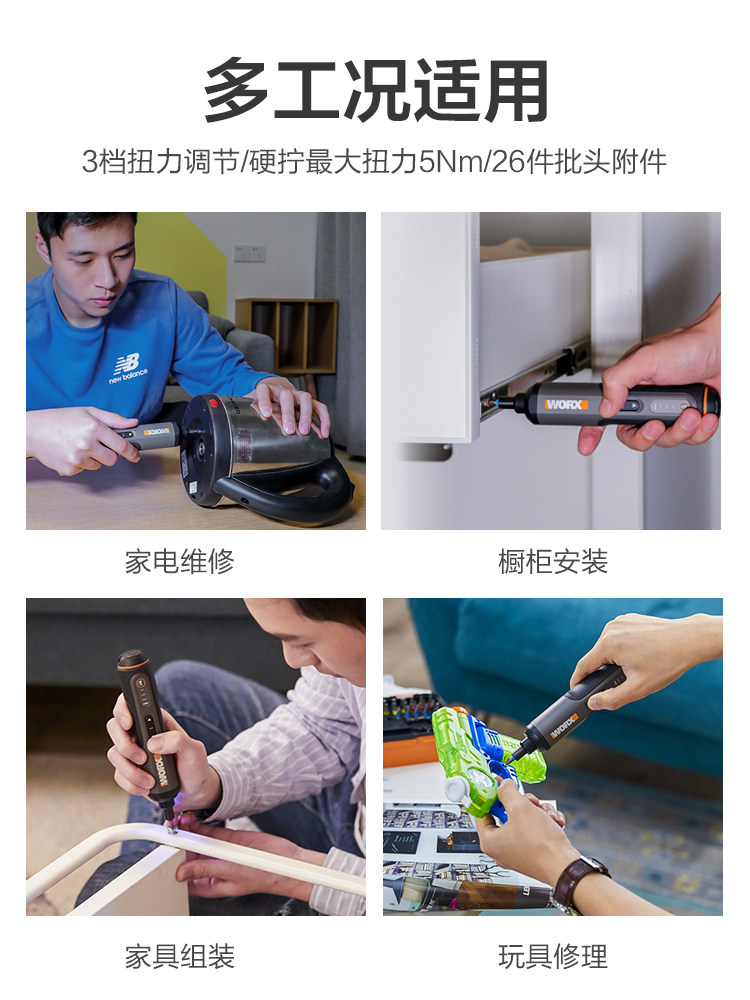 多工况适用

3档扭力调节/硬拧最大扭力5Nm/26件批头附件

new balance

WORX

WORX

家电维修

橱柜安装

WORX

WORX

家具组装

玩具修理