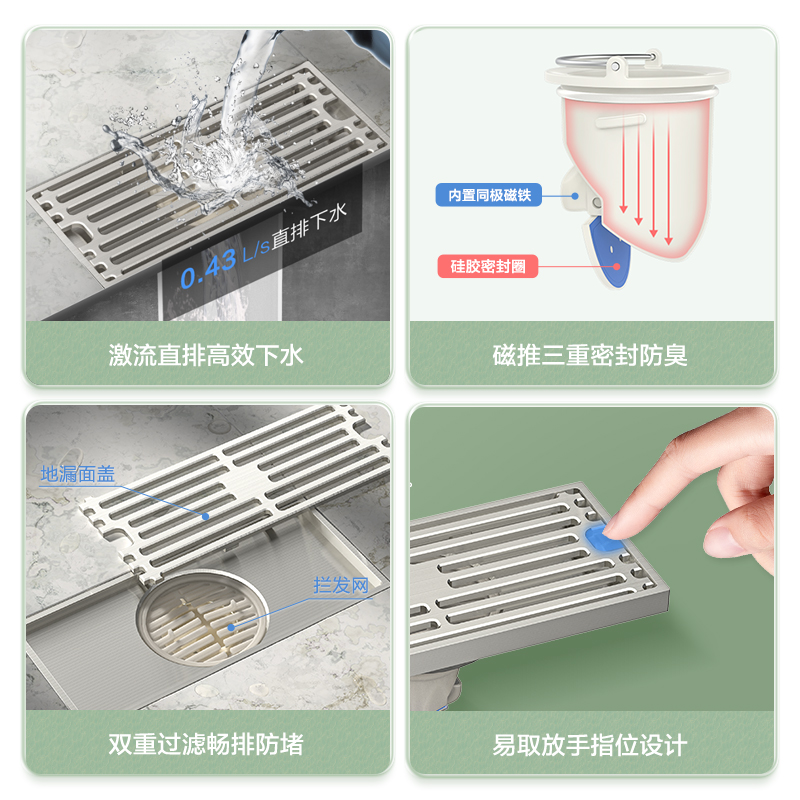 0.43 L/s直排下水

激流直排高效下水

内置同极磁铁

硅胶密封圈

磁推三重密封防臭

地漏面盖

拦发网

双重过滤畅排防堵

易取放手指位设计