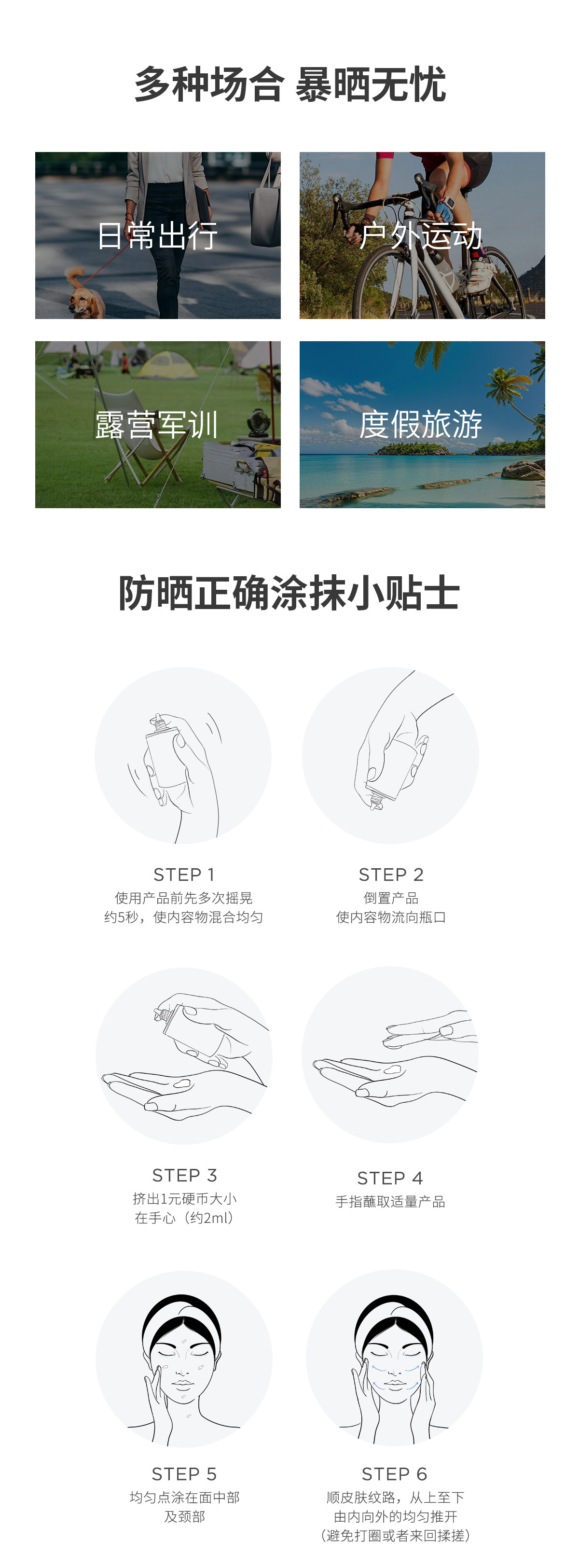 多种场合 暴晒无忧

日常出行

户外运动

露营军训

度假旅游

防晒正确涂抹小贴士

STEP 1
使用产品前先多次摇晃
约5秒，使内容物混合均匀

STEP 2
倒置产品
使内容物流向瓶口

STEP 3
挤出1元硬币大小
在手心（约2ml）

STEP 4
手指蘸取适量产品

STEP 5
均匀点涂在面中部
及颈部

STEP 6
顺皮肤纹路，从上至下
由内向外的均匀推开
（避免打圈或者来回揉搓）