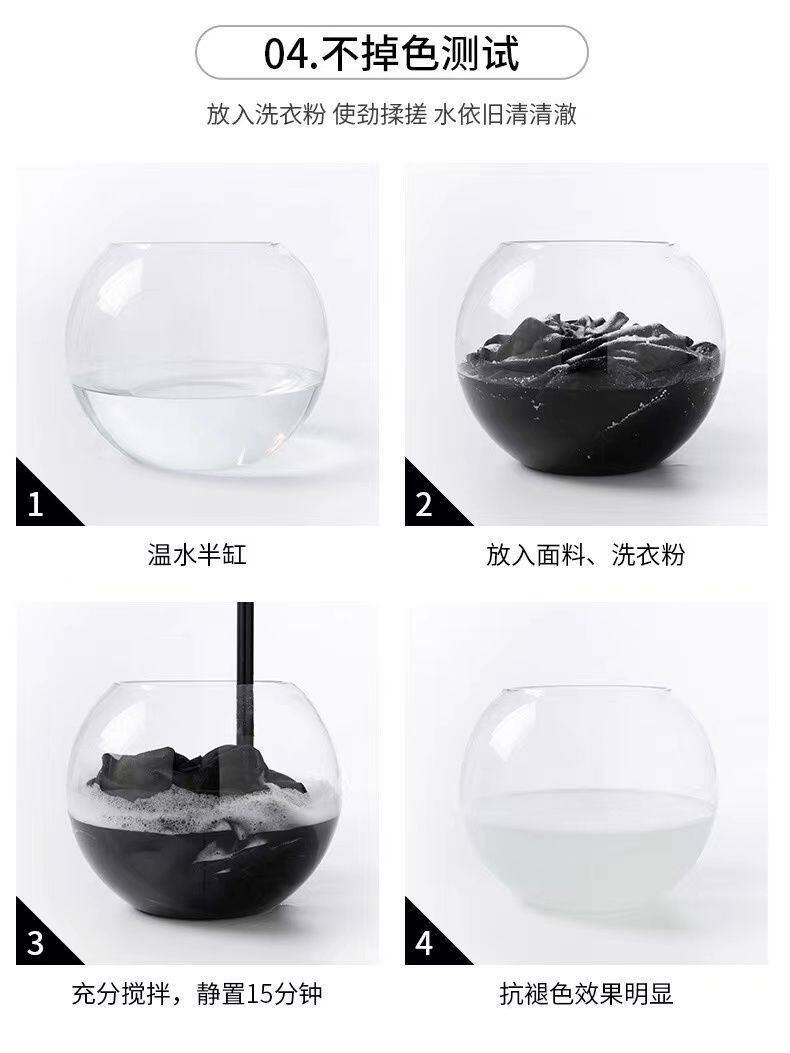 04.不掉色测试

放入洗衣粉 使劲揉搓 水依旧清清澈

1

温水半缸

2

放入面料、洗衣粉

3

充分搅拌，静置15分钟

4

抗褪色效果明显