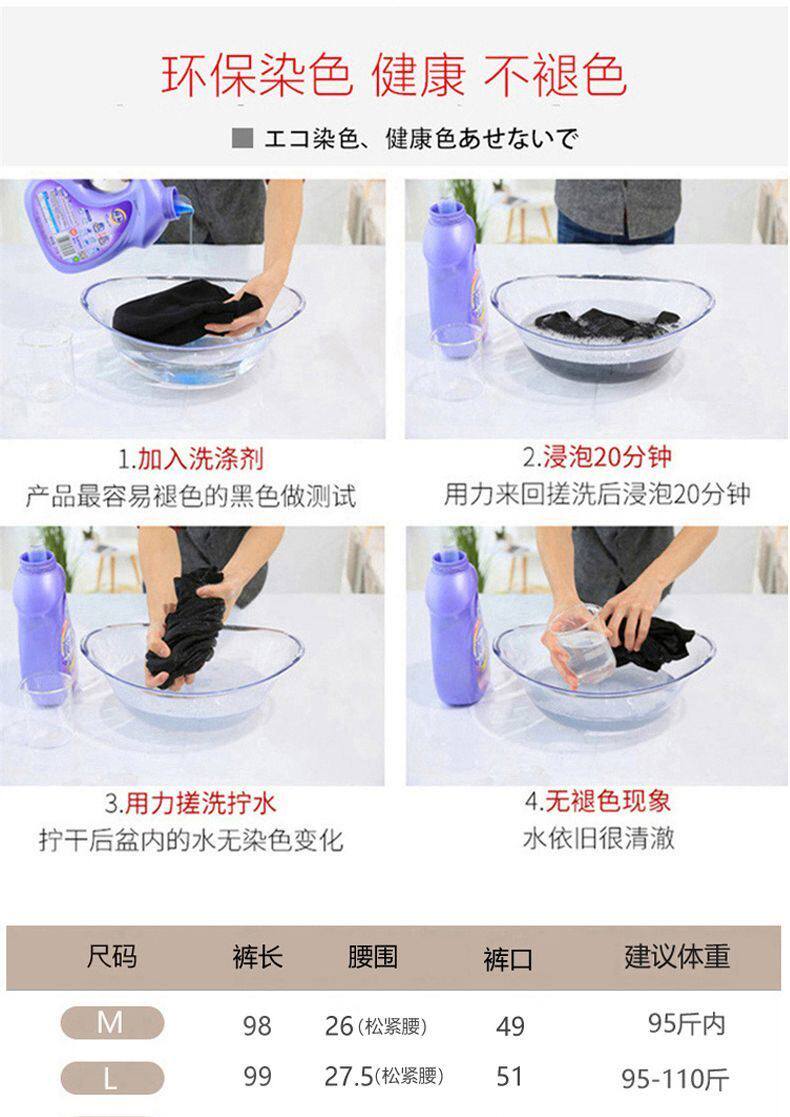 环保染色 健康 不褪色

エコ染色、健康色あせないで

1.加入洗涤剂
产品最容易褪色的黑色做测试

2.浸泡20分钟
用力来回搓洗后浸泡20分钟

3.用力搓洗拧水
拧干后盆内的水无染色变化

4.无褪色现象
水依旧很清澈

| 尺码 | 裤长 | 腰围 | 裤口 | 建议体重 |
|---|---|---|---|---|
| M | 98 | 26(松紧腰) | 49 | 95斤内 |
| L | 99 | 27.5(松紧腰) | 51 | 95-110斤 |