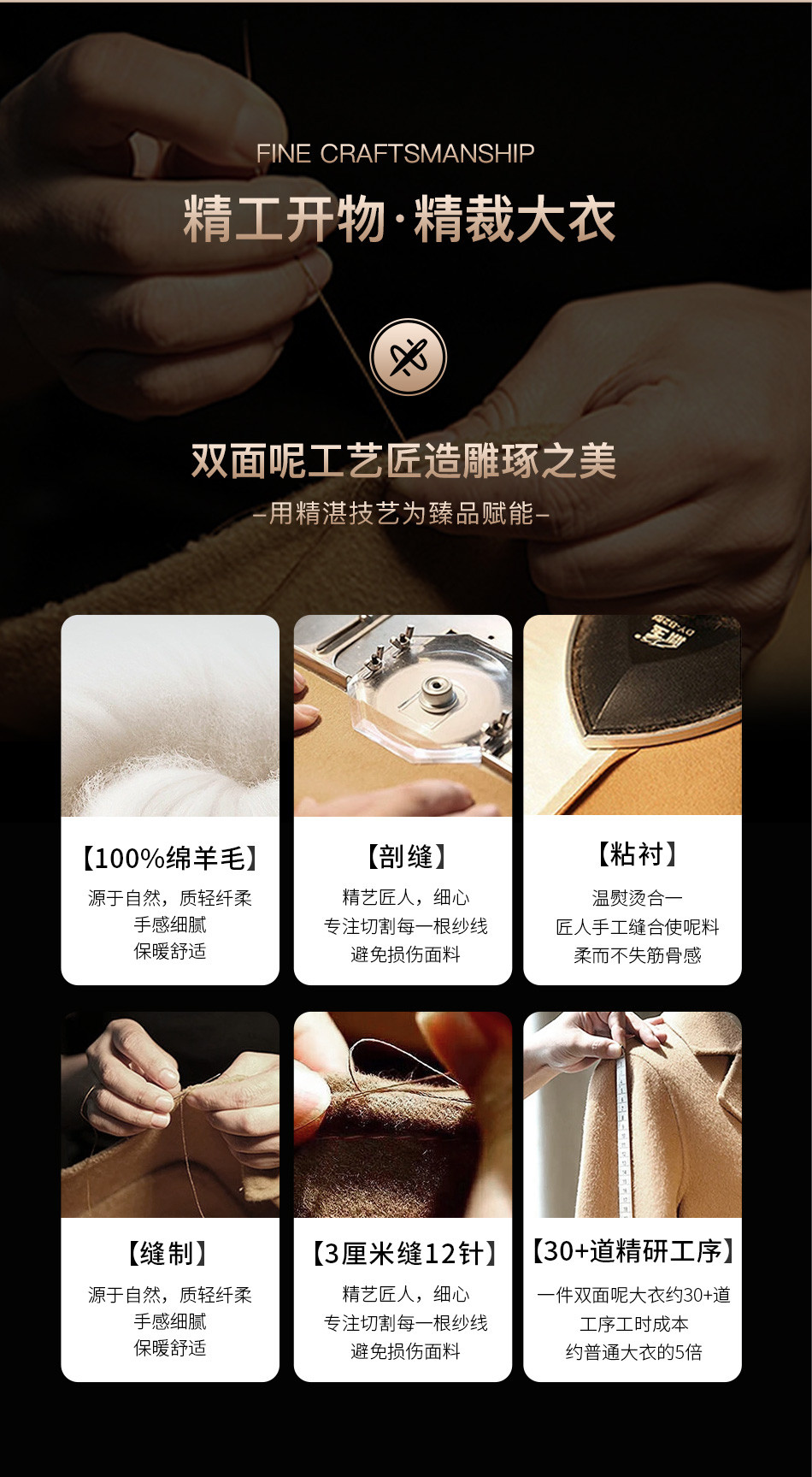 FINE CRAFTSMANSHIP

精工开物·精裁大衣

双面呢工艺匠造雕琢之美

–用精湛技艺为臻品赋能–

【100%绵羊毛】
源于自然，质轻纤柔
手感细腻
保暖舒适

【剖缝】
精艺匠人，细心
专注切割每一根纱线
避免损伤面料

【粘衬】
温熨烫合一
匠人手工缝合使呢料
柔而不失筋骨感

【缝制】
源于自然，质轻纤柔
手感细腻
保暖舒适

【3厘米缝12针】
精艺匠人，细心
专注切割每一根纱线
避免损伤面料

【30+道精研工序】
一件双面呢大衣约30+道
工序工时成本
约普通大衣的5倍